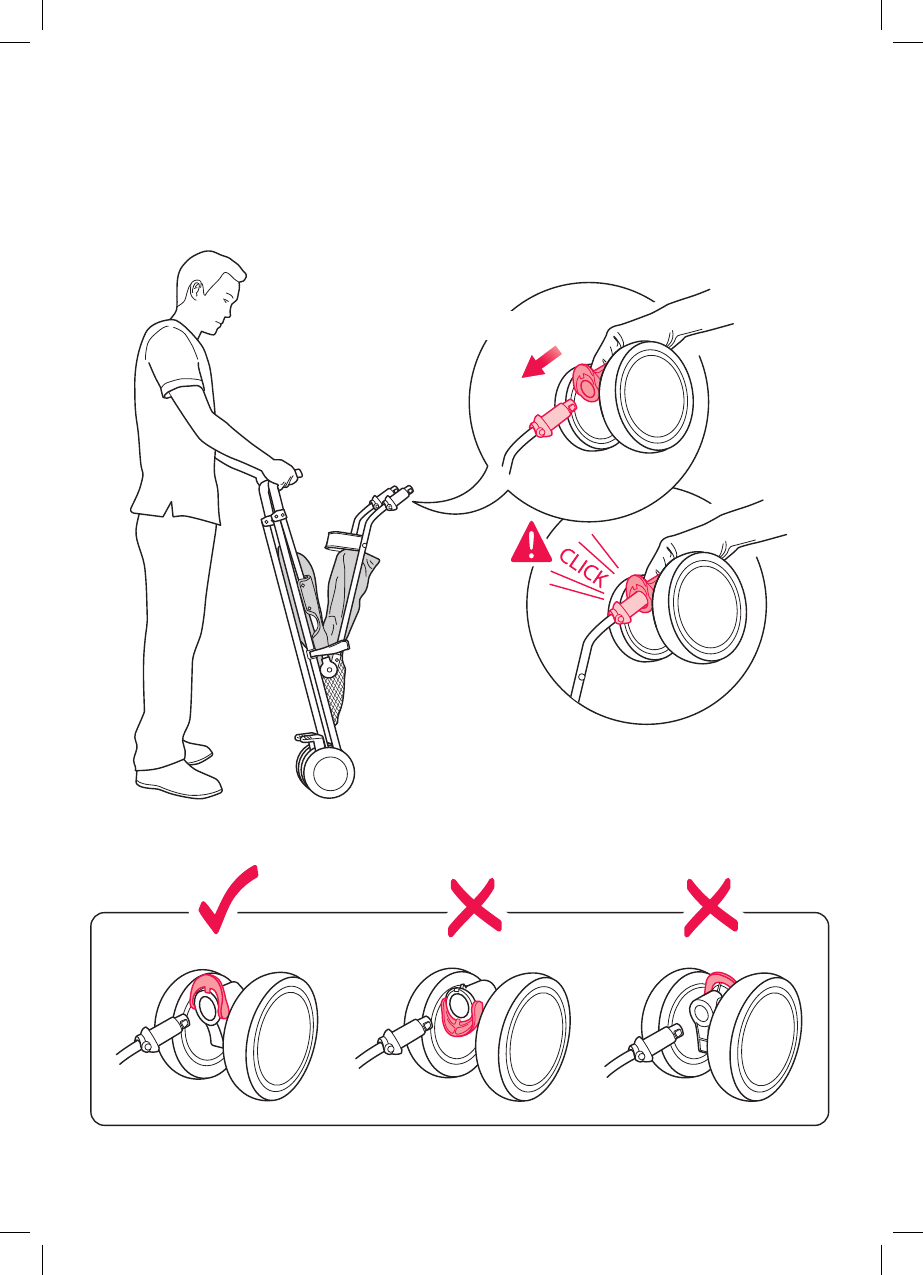 CLICK