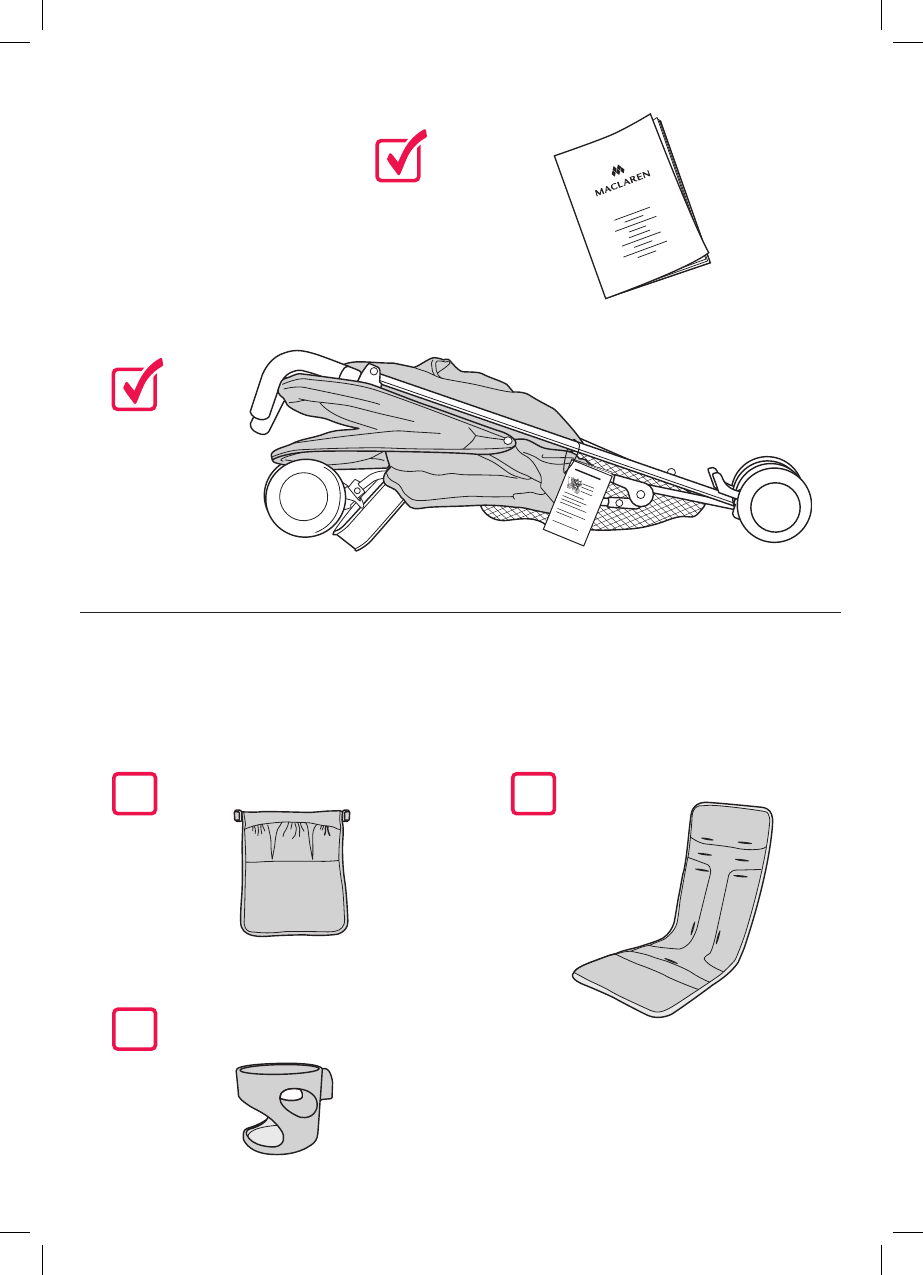 MACLAREN