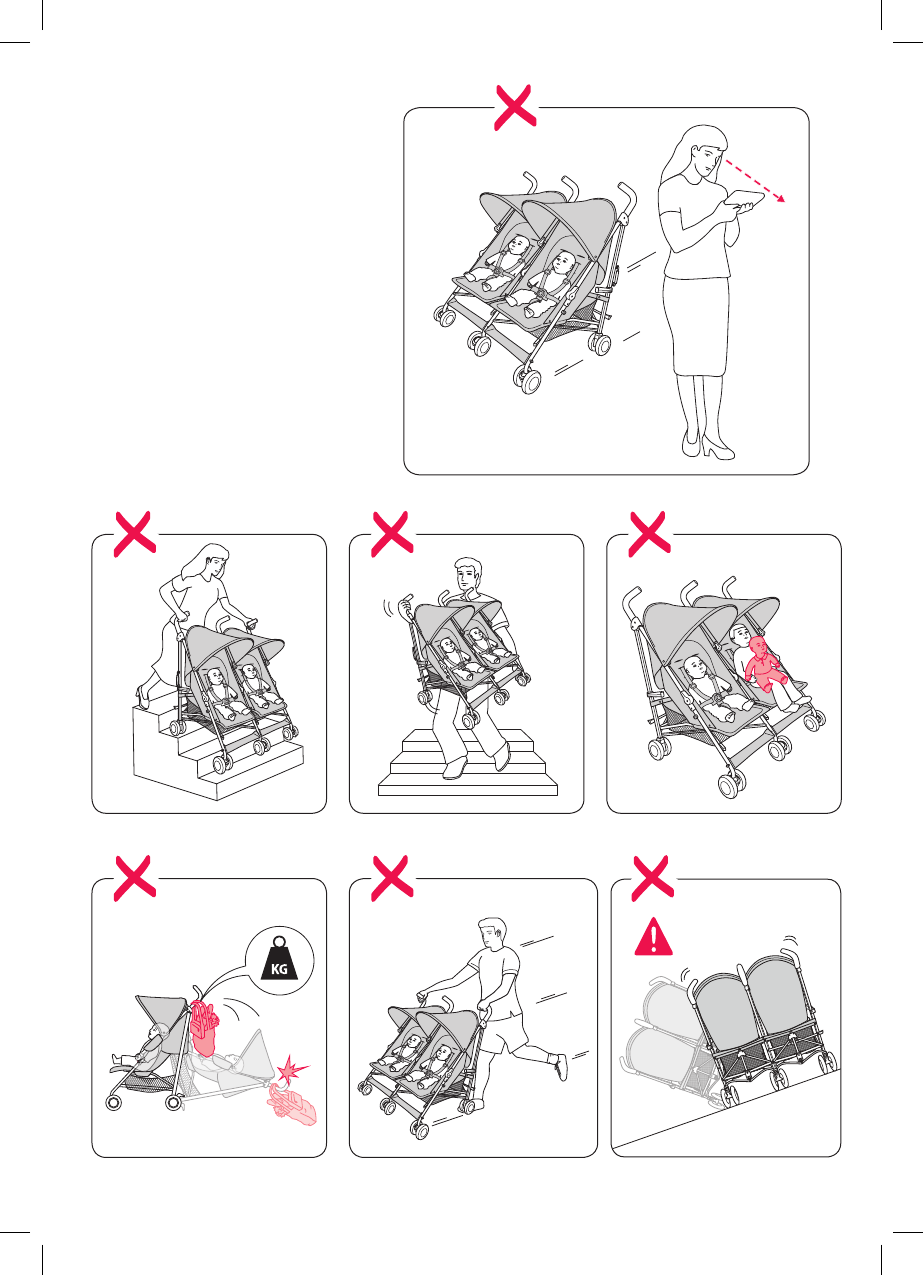 KG