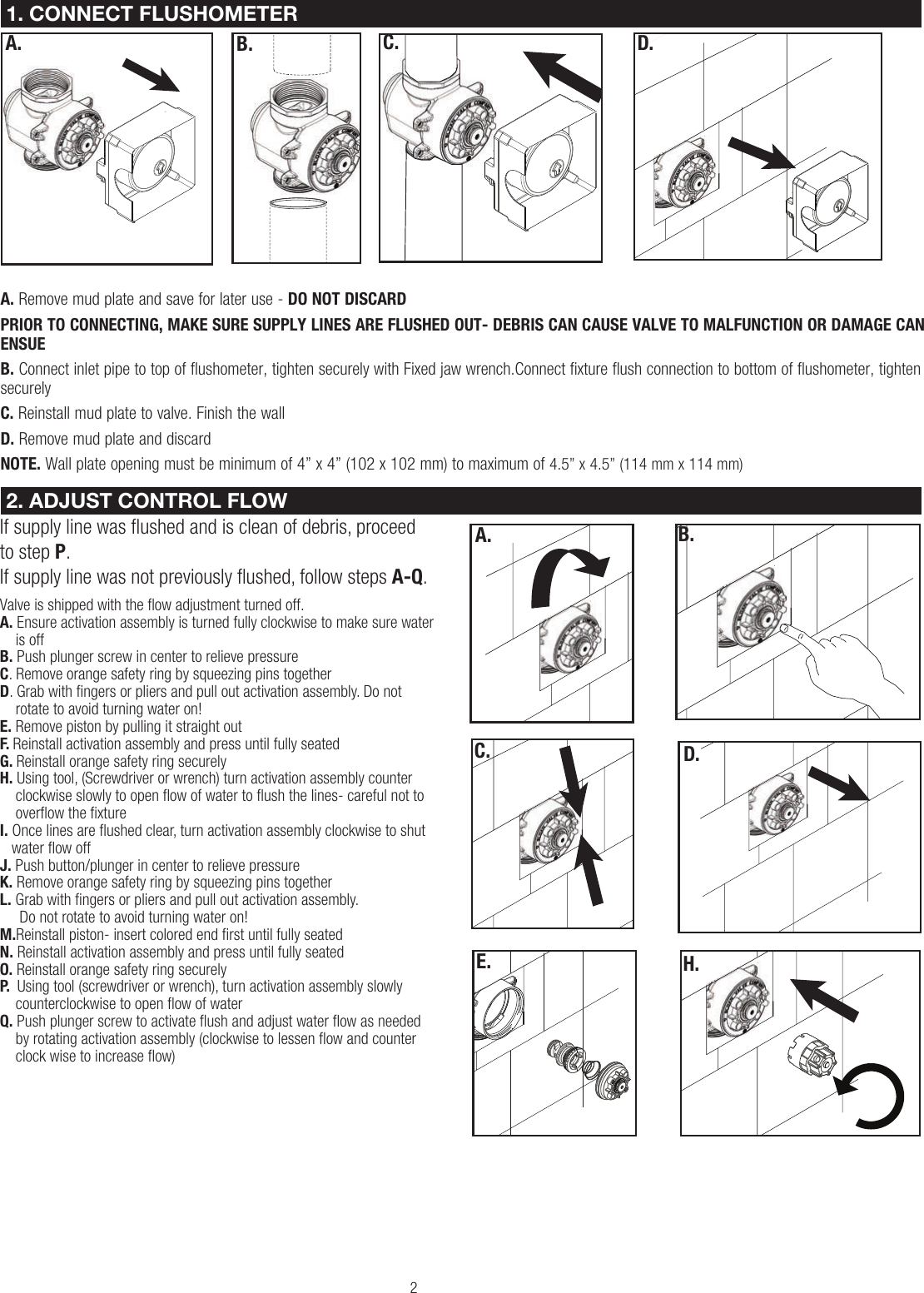 1. CONNECT FLUSHOMETER

A.

B.

C.

D.

A. Remove mud plate and save for later use - DO NOT DISCARD

PRIOR TO CONNECTING, MAKE SURE SUPPLY LINES ARE FLUSHED OUT- DEBRIS CAN CAUSE VALVE TO MALFUNCTION OR DAMAGE CAN ENSUE

B. Connect inlet pipe to top of flushometer, tighten securely with Fixed jaw wrench.Connect fixture flush connection to bottom of flushometer, tighten securely

C. Reinstall mud plate to valve. Finish the wall

D. Remove mud plate and discard

NOTE. Wall plate opening must be minimum of 4” x 4” (102 x 102 mm) to maximum of 4.5” x 4.5” (114 mm x 114 mm)

2. ADJUST CONTROL FLOW

If supply line was flushed and is clean of debris, proceed to step P.
If supply line was not previously flushed, follow steps A-Q.

Valve is shipped with the flow adjustment turned off.
A. Ensure activation assembly is turned fully clockwise to make sure water is off
B. Push plunger screw in center to relieve pressure
C. Remove orange safety ring by squeezing pins together
D. Grab with fingers or pliers and pull out activation assembly. Do not rotate to avoid turning water on!
E. Remove piston by pulling it straight out
F. Reinstall activation assembly and press until fully seated
G. Reinstall orange safety ring securely
H. Using tool, (Screwdriver or wrench) turn activation assembly counter clockwise slowly to open flow of water to flush the lines- careful not to overflow the fixture
I. Once lines are flushed clear, turn activation assembly clockwise to shut water flow off
J. Push button/plunger in center to relieve pressure
K. Remove orange safety ring by squeezing pins together
L. Grab with fingers or pliers and pull out activation assembly. Do not rotate to avoid turning water on!
M.Reinstall piston- insert colored end first until fully seated
N. Reinstall activation assembly and press until fully seated
O. Reinstall orange safety ring securely
P. Using tool (screwdriver or wrench), turn activation assembly slowly counterclockwise to open flow of water
Q. Push plunger screw to activate flush and adjust water flow as needed by rotating activation assembly (clockwise to lessen flow and counter clock wise to increase flow)

A.

B.

C.

D.

E.

H.

2