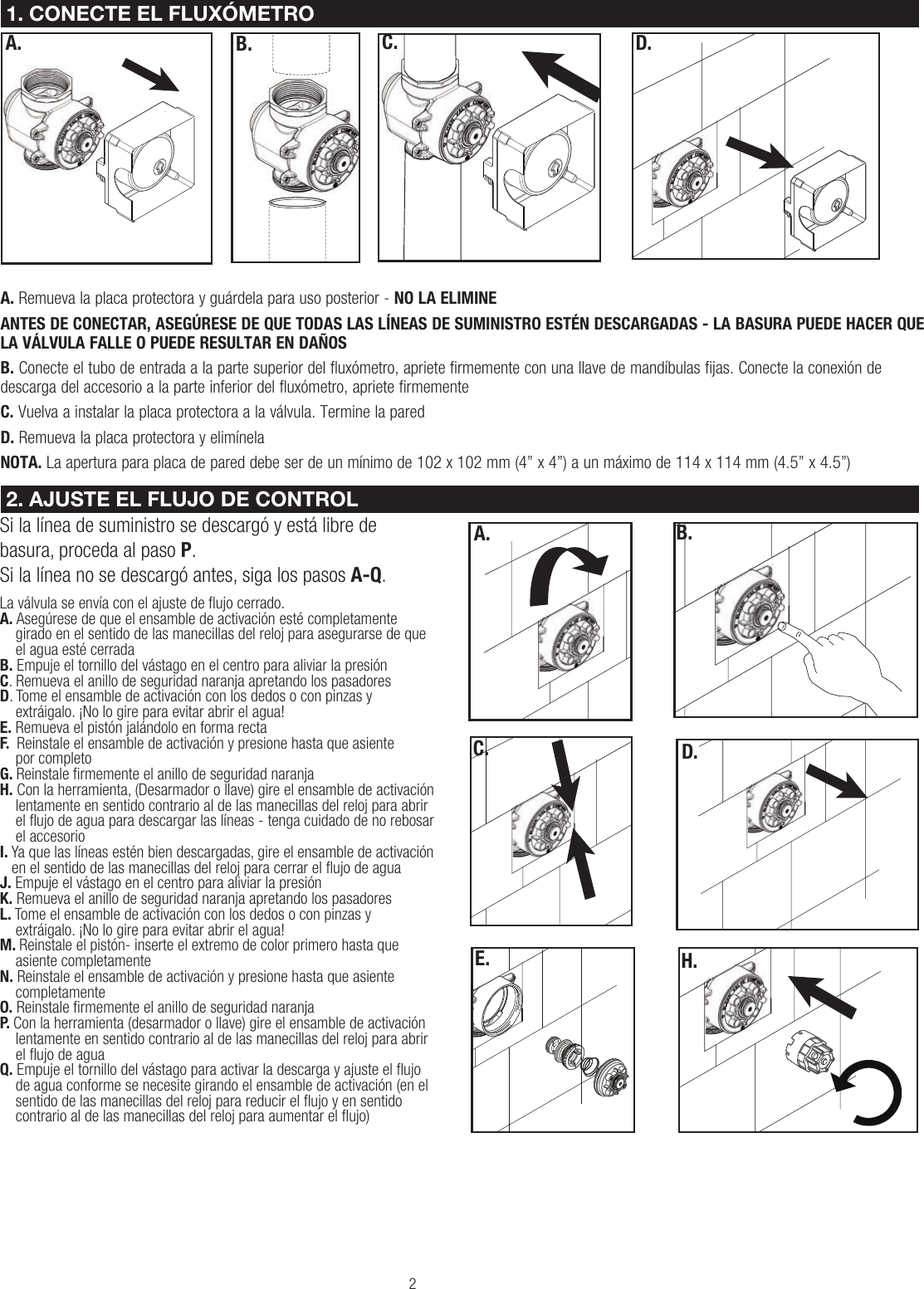 1. CONECTE EL FLUXÓMETRO

A.

B.

C.

D.

A. Remueva la placa protectora y guárdela para uso posterior - NO LA ELIMINE

ANTES DE CONECTAR, ASEGÚRESE DE QUE TODAS LAS LÍNEAS DE SUMINISTRO ESTÉN DESCARGADAS - LA BASURA PUEDE HACER QUE LA VÁLVULA FALLE O PUEDE RESULTAR EN DAÑOS

B. Conecte el tubo de entrada a la parte superior del fluxómetro, apriete firmemente con una llave de mandíbulas fijas. Conecte la conexión de descarga del accesorio a la parte inferior del fluxómetro, apriete firmemente

C. Vuelva a instalar la placa protectora a la válvula. Termine la pared

D. Remueva la placa protectora y elimínela

NOTA. La apertura para placa de pared debe ser de un mínimo de 102 x 102 mm (4” x 4”) a un máximo de 114 x 114 mm (4.5” x 4.5”)

2. AJUSTE EL FLUJO DE CONTROL

Si la línea de suministro se descargó y está libre de basura, proceda al paso P.
Si la línea no se descargó antes, siga los pasos A-Q.

La válvula se envía con el ajuste de flujo cerrado.
A. Asegúrese de que el ensamble de activación esté completamente girado en el sentido de las manecillas del reloj para asegurarse de que el agua esté cerrada
B. Empuje el tornillo del vástago en el centro para aliviar la presión
C. Remueva el anillo de seguridad naranja apretando los pasadores
D. Tome el ensamble de activación con los dedos o con pinzas y extráigalo. ¡No lo gire para evitar abrir el agua!
E. Remueva el pistón jalándolo en forma recta
F. Reinstale el ensamble de activación y presione hasta que asiente por completo
G. Reinstale firmemente el anillo de seguridad naranja
H. Con la herramienta, (Desarmador o llave) gire el ensamble de activación lentamente en sentido contrario al de las manecillas del reloj para abrir el flujo de agua para descargar las líneas - tenga cuidado de no rebosar el accesorio
I. Ya que las líneas estén bien descargadas, gire el ensamble de activación en el sentido de las manecillas del reloj para cerrar el flujo de agua
J. Empuje el vástago en el centro para aliviar la presión
K. Remueva el anillo de seguridad naranja apretando los pasadores
L. Tome el ensamble de activación con los dedos o con pinzas y extráigalo. ¡No lo gire para evitar abrir el agua!
M. Reinstale el pistón- inserte el extremo de color primero hasta que asiente completamente
N. Reinstale el ensamble de activación y presione hasta que asiente completamente
O. Reinstale firmemente el anillo de seguridad naranja
P. Con la herramienta (desarmador o llave) gire el ensamble de activación lentamente en sentido contrario al de las manecillas del reloj para abrir el flujo de agua
Q. Empuje el tornillo del vástago para activar la descarga y ajuste el flujo de agua conforme se necesite girando el ensamble de activación (en el sentido de las manecillas del reloj para reducir el flujo y en sentido contrario al de las manecillas del reloj para aumentar el flujo)

A.

B.

C.

D.

E.

H.

2