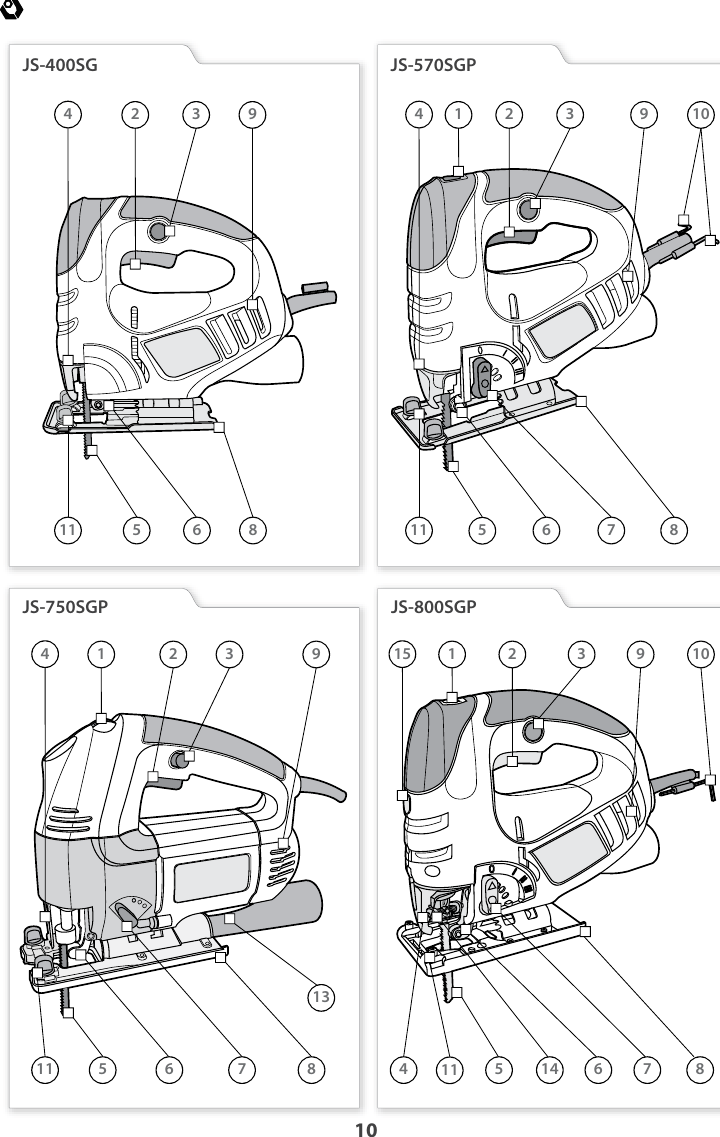 JS-400SG

4 2 3 9

11 5 6 8

JS-570SGP

4 1 2 3 9 10

11 5 6 7 8

JS-750SGP

4 1 2 3 9

13

11 5 6 7 8

JS-800SGP

15 1 2 3 9 10

4 11 5 14 6 7 8

10