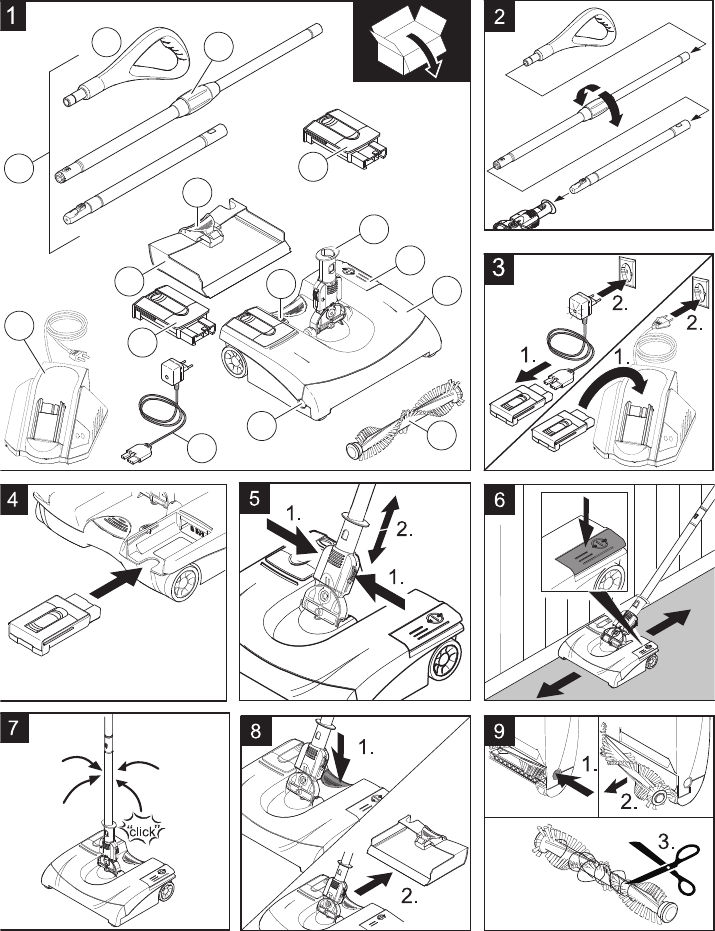 1

2

3

2.

2.

1.

1.

4

5

1.

2.

1.

6

7

"click"

8

1.

2.

9

1.

2.

3.