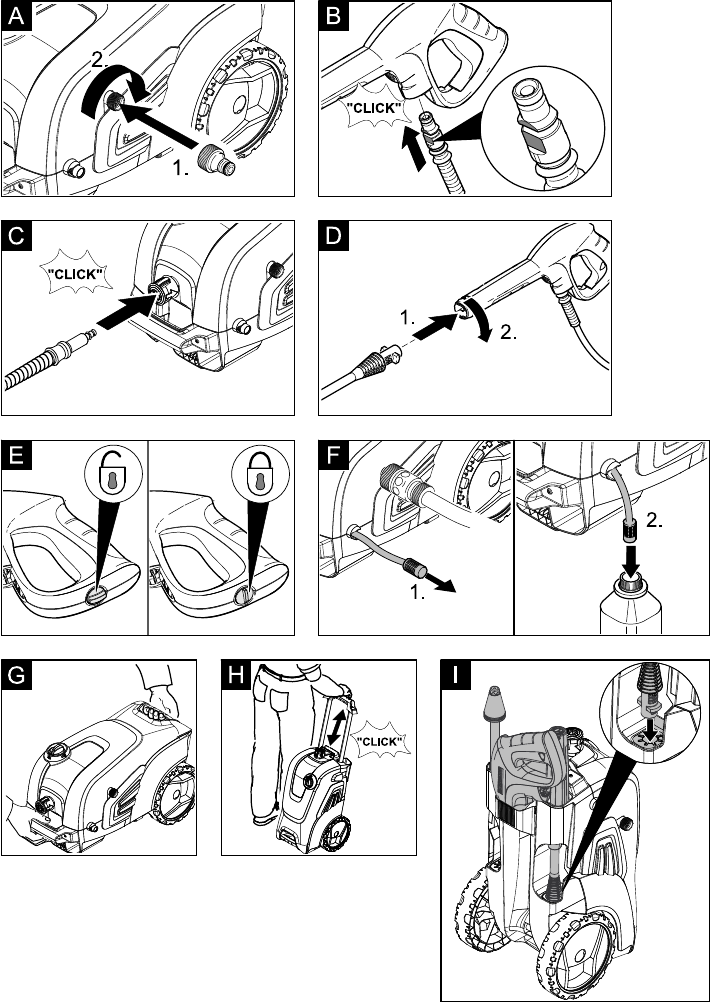 A
2.
1.

B
"CLICK"

C
"CLICK"

D
1.
2.

E

F
1.
2.

G

H
"CLICK"

I