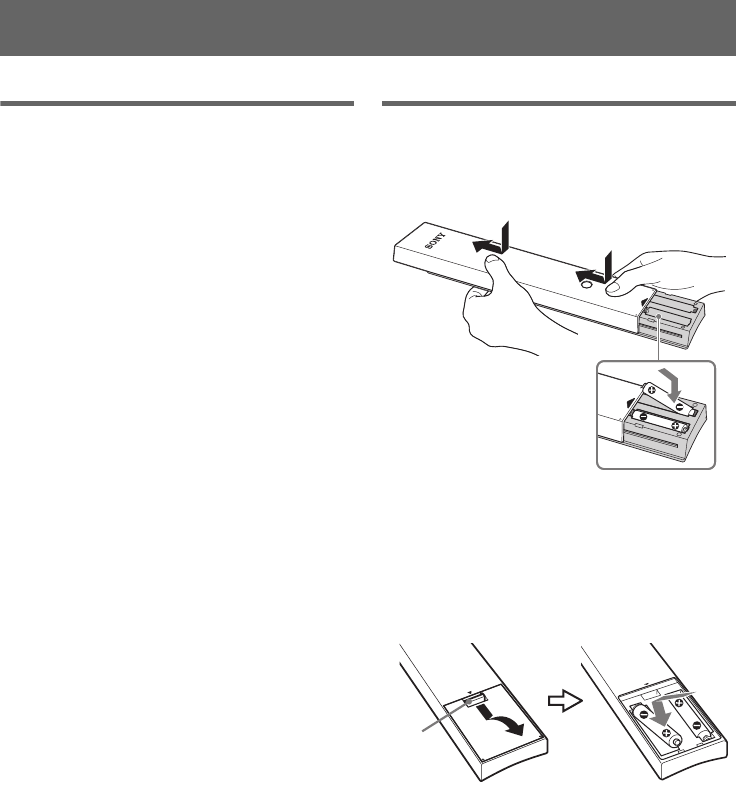 SONY