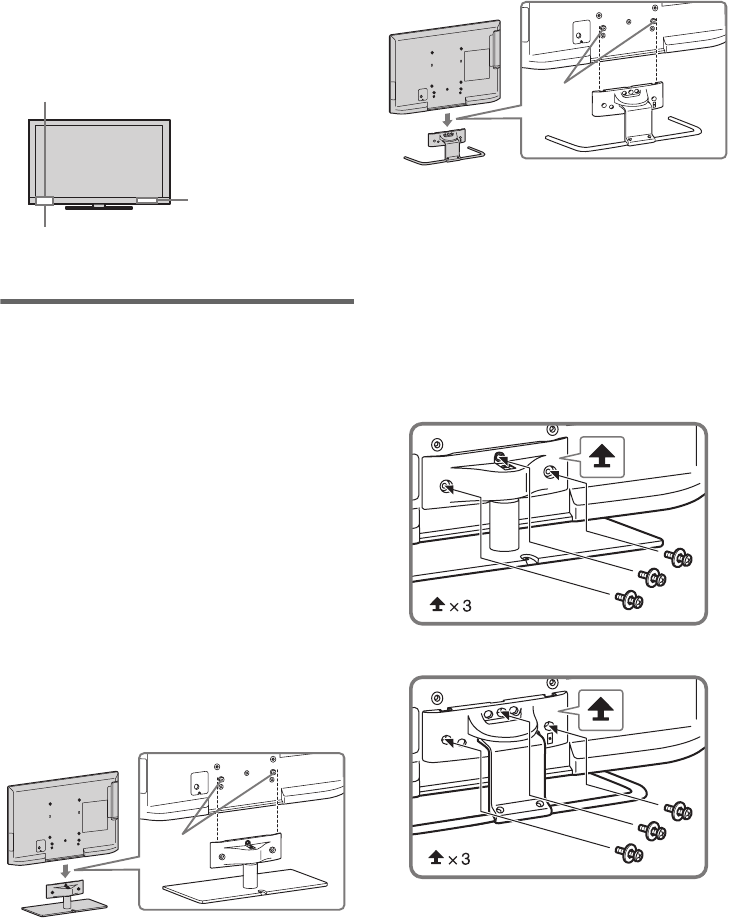 $\times 3$

$\times 3$