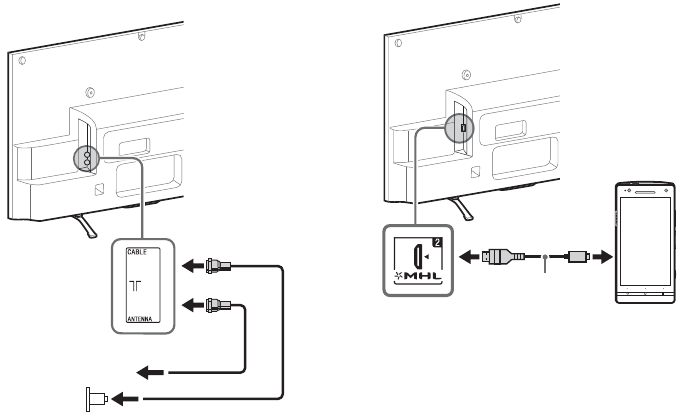 CABLE
ANTENNA
2
MHL