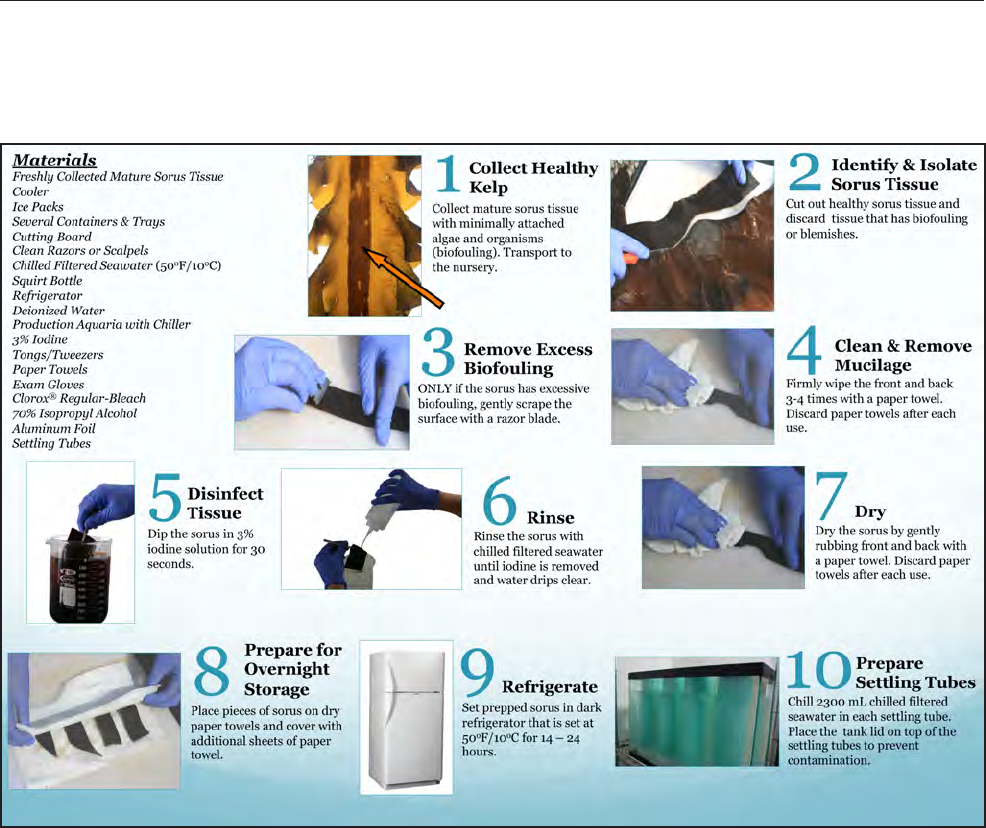 Materials
Freshly Collected Mature Sorus Tissue
Cooler
Ice Packs
Several Containers & Trays
Cutting Board
Clean Razors or Scalpels
Chilled Filtered Seawater (50°F/10°C)
Squirt Bottle
Refrigerator
Deionized Water
Production Aquaria with Chiller
3% Iodine
Tongs/Tweezers
Paper Towels
Exam Gloves
Clorox® Regular-Bleach
70% Isopropyl Alcohol
Aluminum Foil
Settling Tubes

1 Collect Healthy Kelp
Collect mature sorus tissue with minimally attached algae and organisms (biofouling). Transport to the nursery.

2 Identify & Isolate Sorus Tissue
Cut out healthy sorus tissue and discard tissue that has biofouling or blemishes.

3 Remove Excess Biofouling
ONLY if the sorus has excessive biofouling, gently scrape the surface with a razor blade.

4 Clean & Remove Mucilage
Firmly wipe the front and back 3-4 times with a paper towel. Discard paper towels after each use.

5 Disinfect Tissue
Dip the sorus in 3% iodine solution for 30 seconds.

6 Rinse
Rinse the sorus with chilled filtered seawater until iodine is removed and water drips clear.

7 Dry
Dry the sorus by gently rubbing front and back with a paper towel. Discard paper towels after each use.

8 Prepare for Overnight Storage
Place pieces of sorus on dry paper towels and cover with additional sheets of paper towel.

9 Refrigerate
Set prepped sorus in dark refrigerator that is set at 50°F/10°C for 14 – 24 hours.

10 Prepare Settling Tubes
Chill 2300 mL chilled filtered seawater in each settling tube. Place the tank lid on top of the settling tubes to prevent contamination.