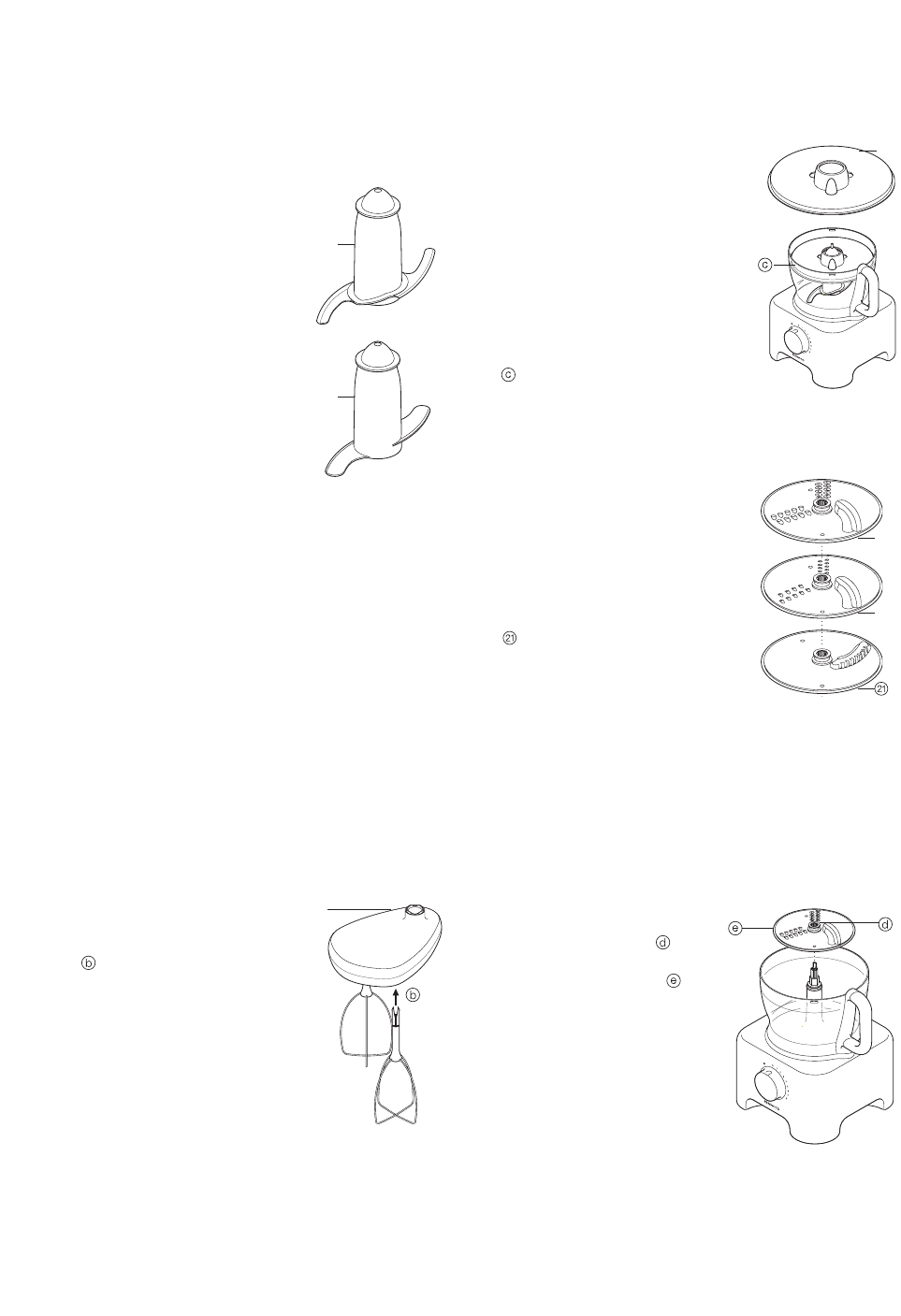 c

c

21

21

b

b

d

e

e

d