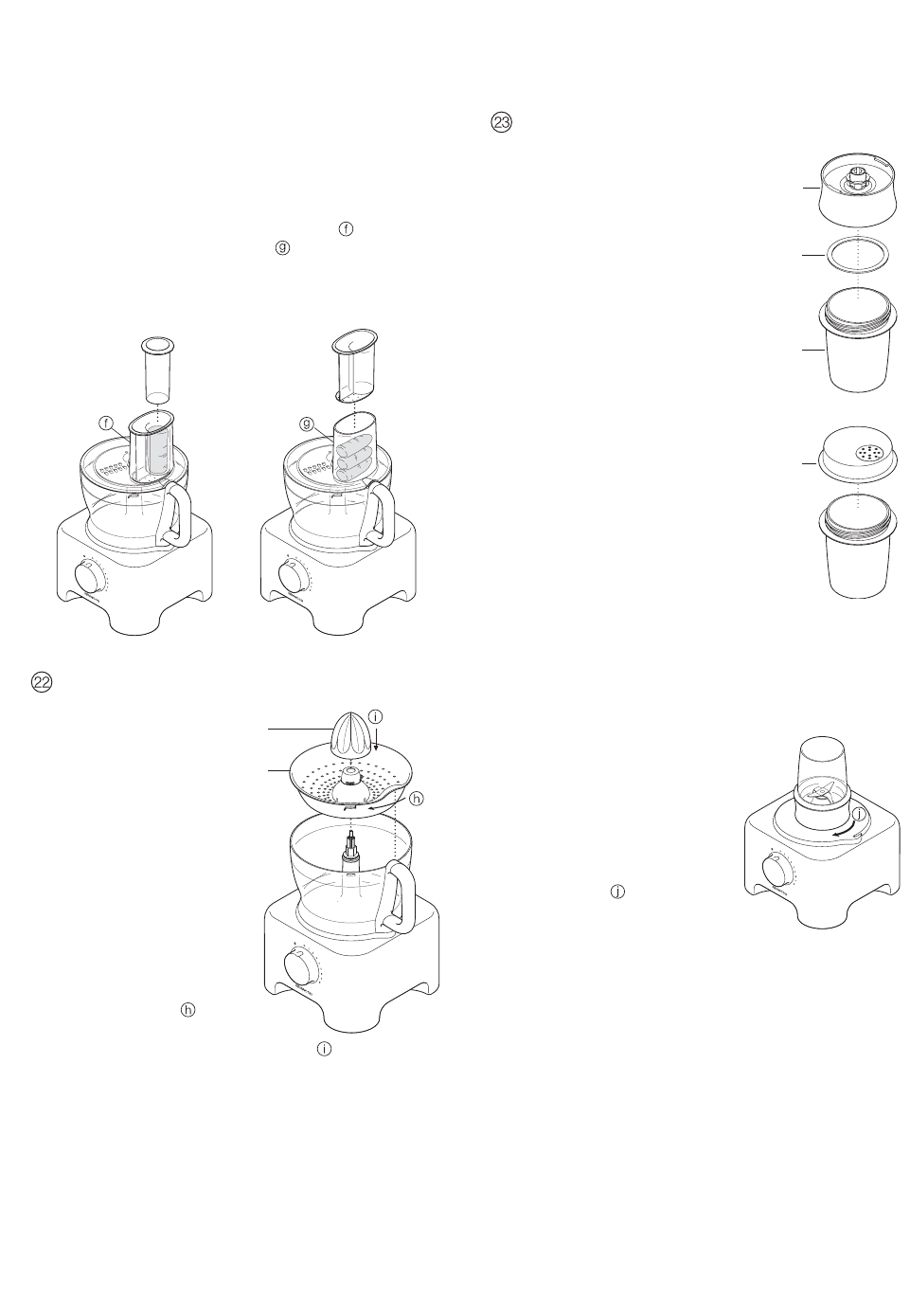 23

f
g

f

g

22

i

h

j

j

h

i