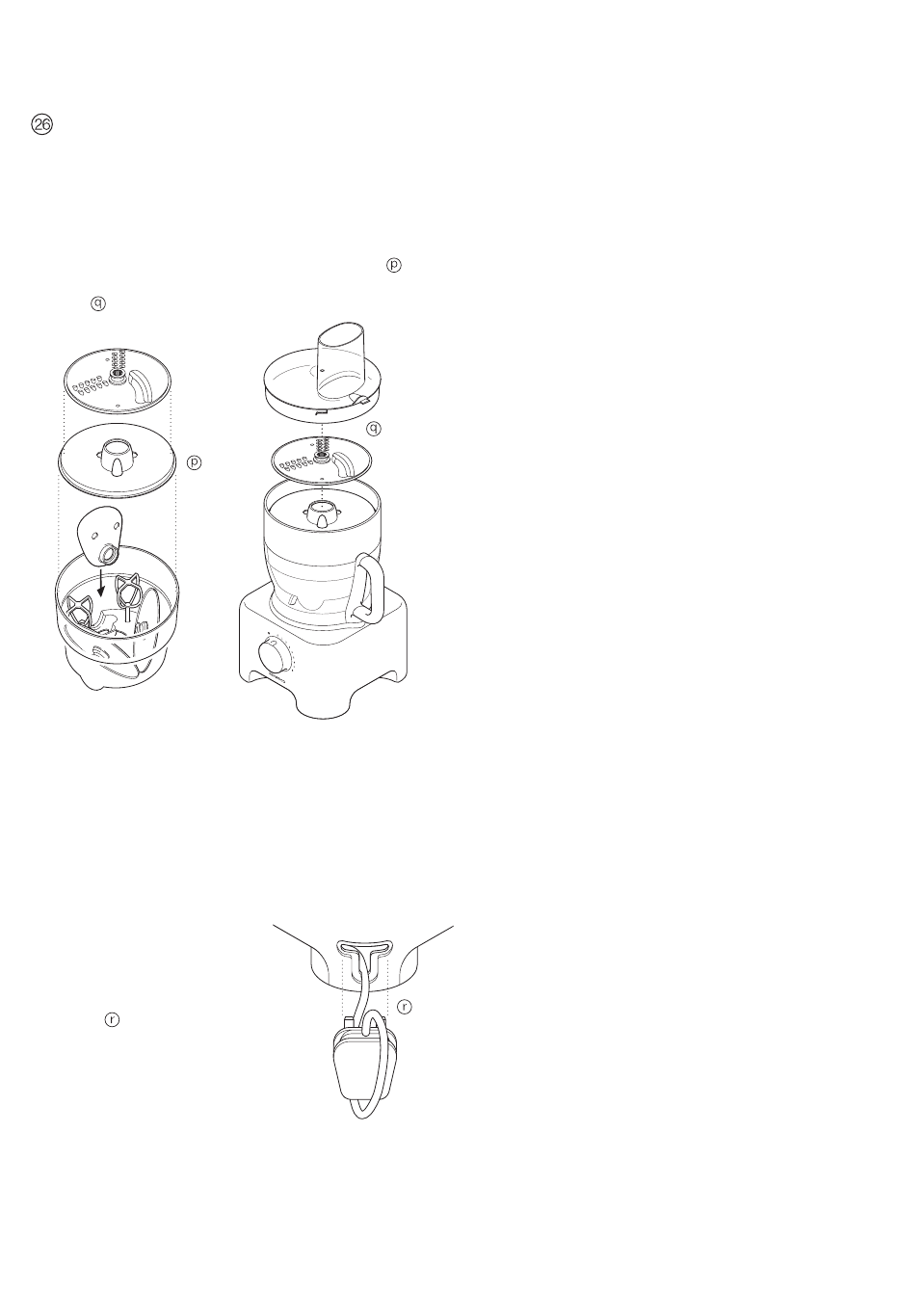 26

p

q

p

q

r

r