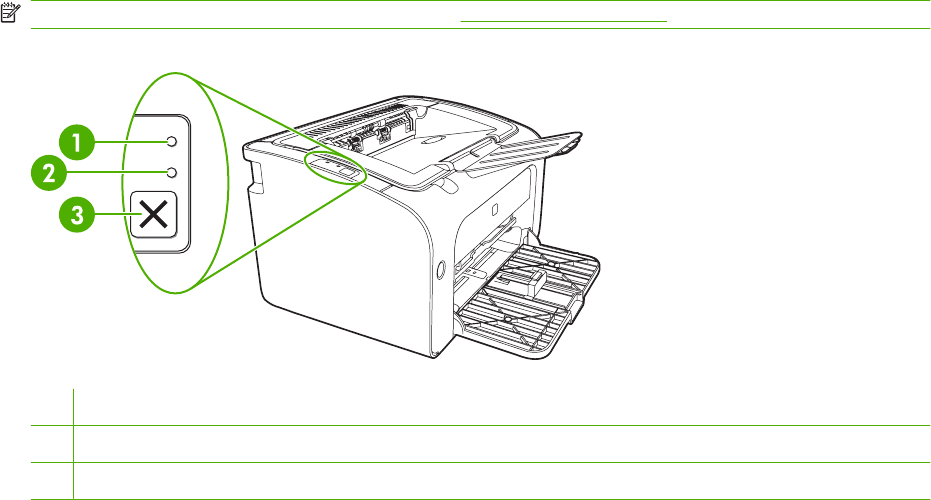 1
2
3