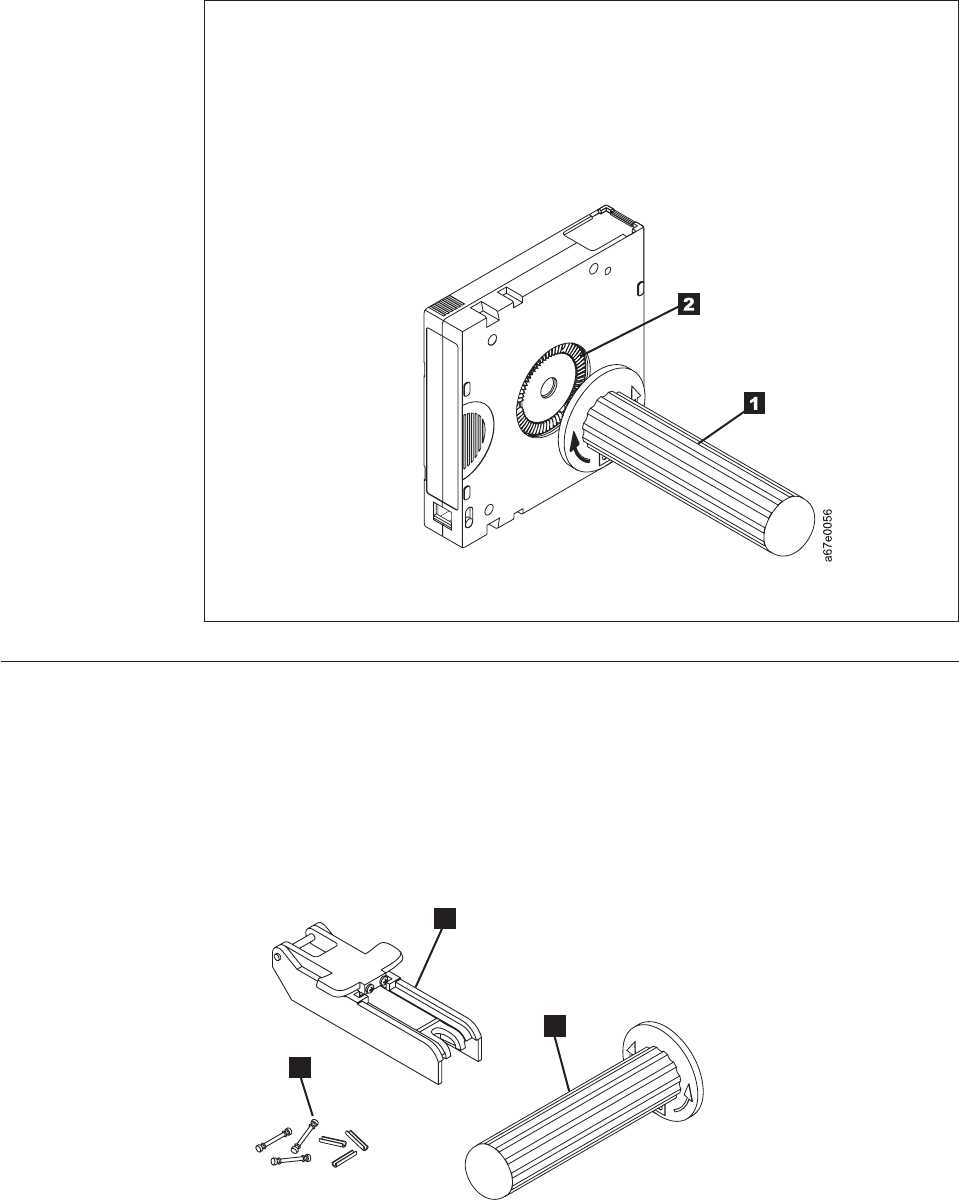 2

1

a67e0056