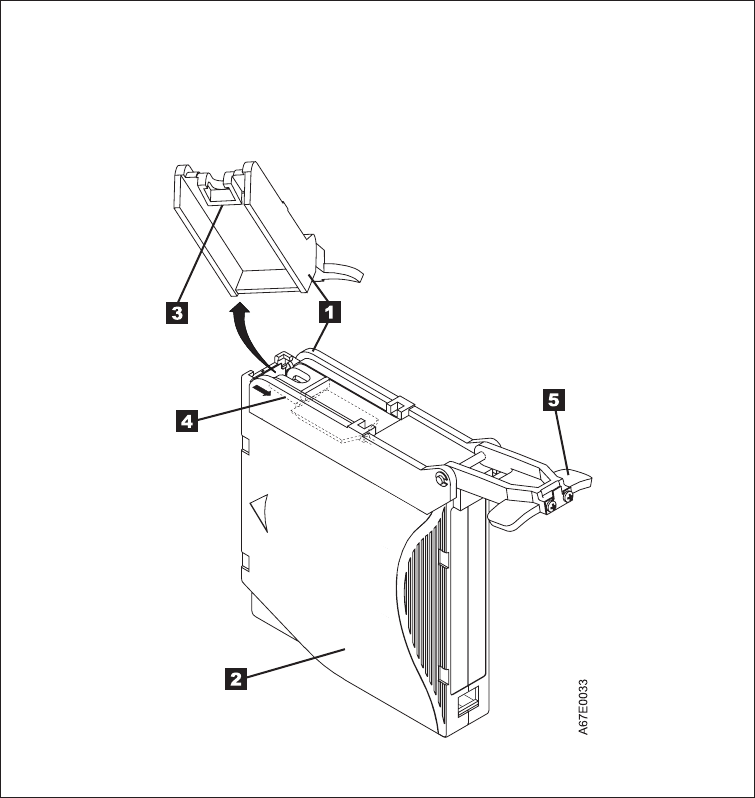 3
1
4
5
2
A67E0033