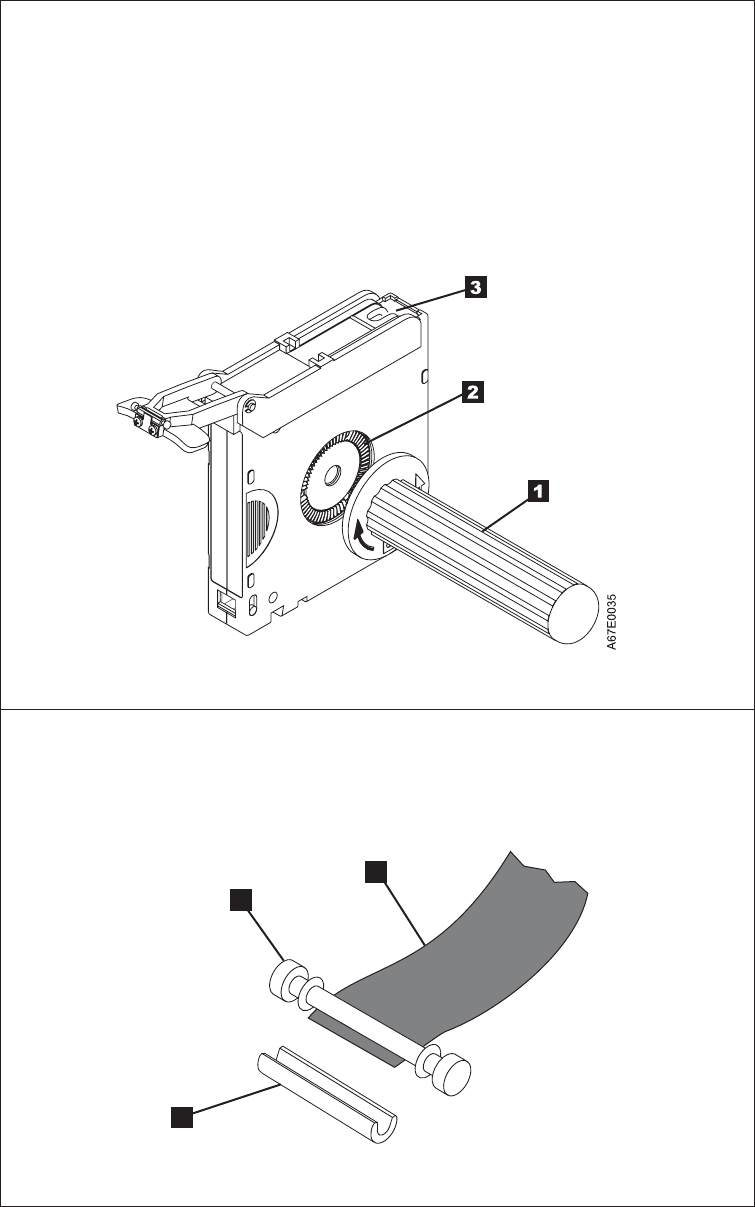 3
2
1
A67E0035