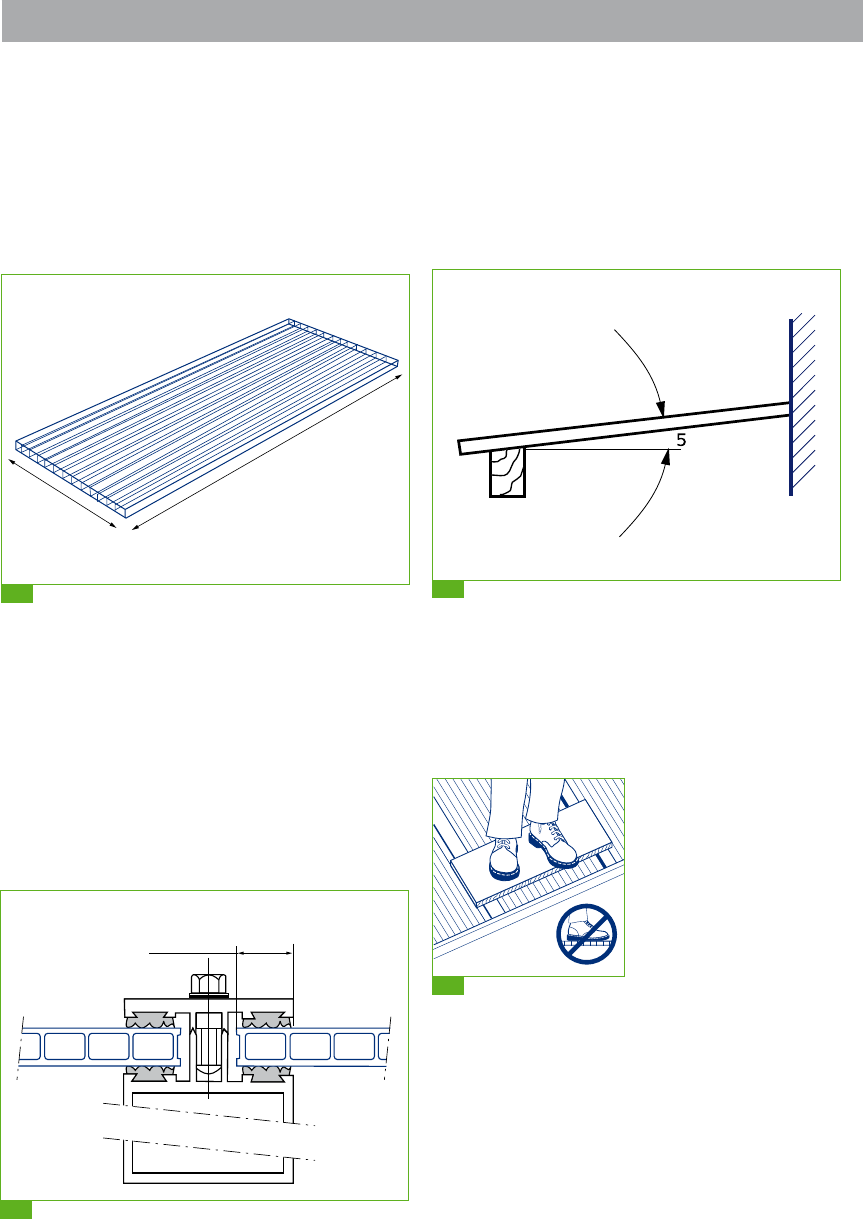 5