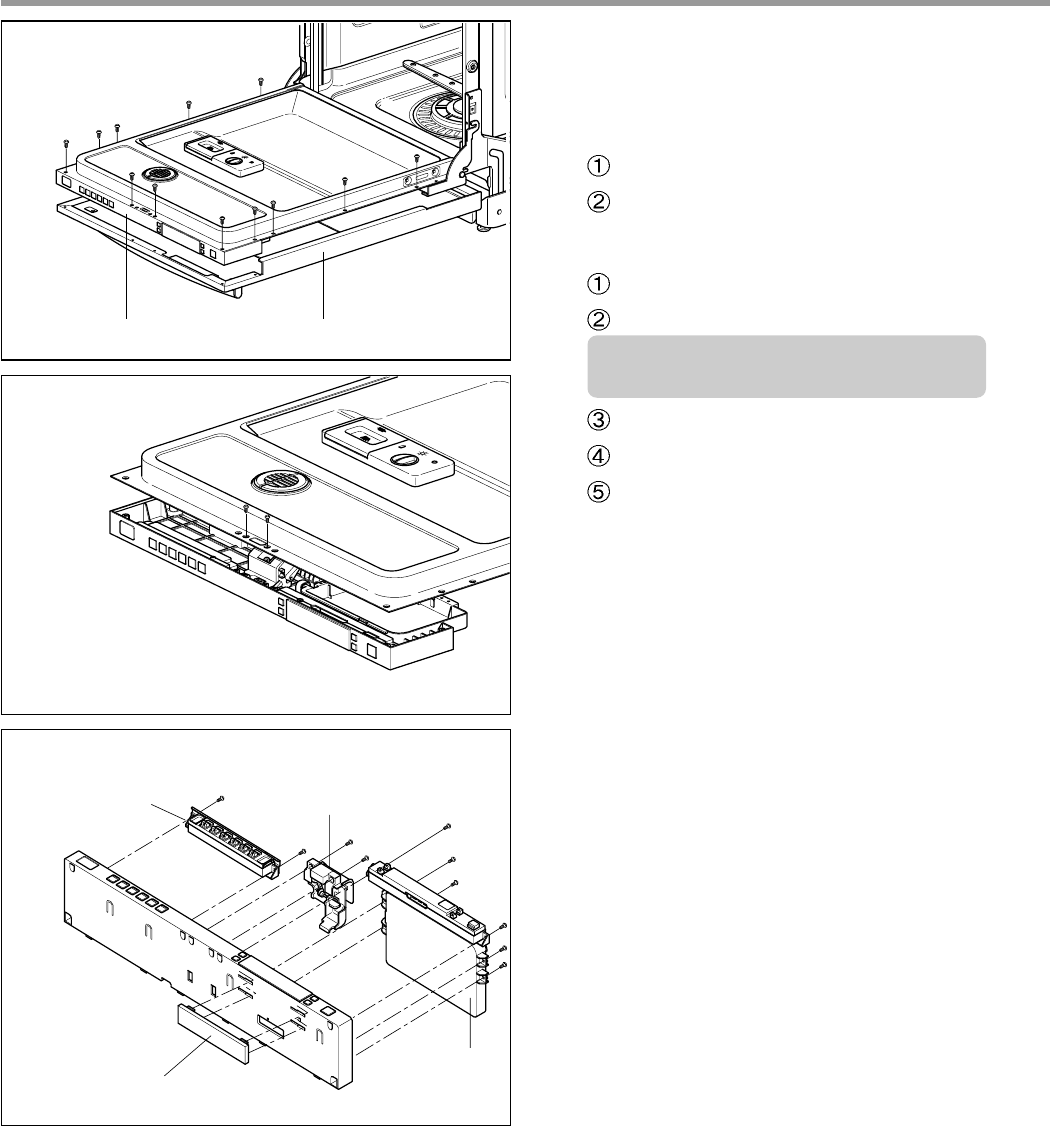 ①

②

①

②

③

④

⑤