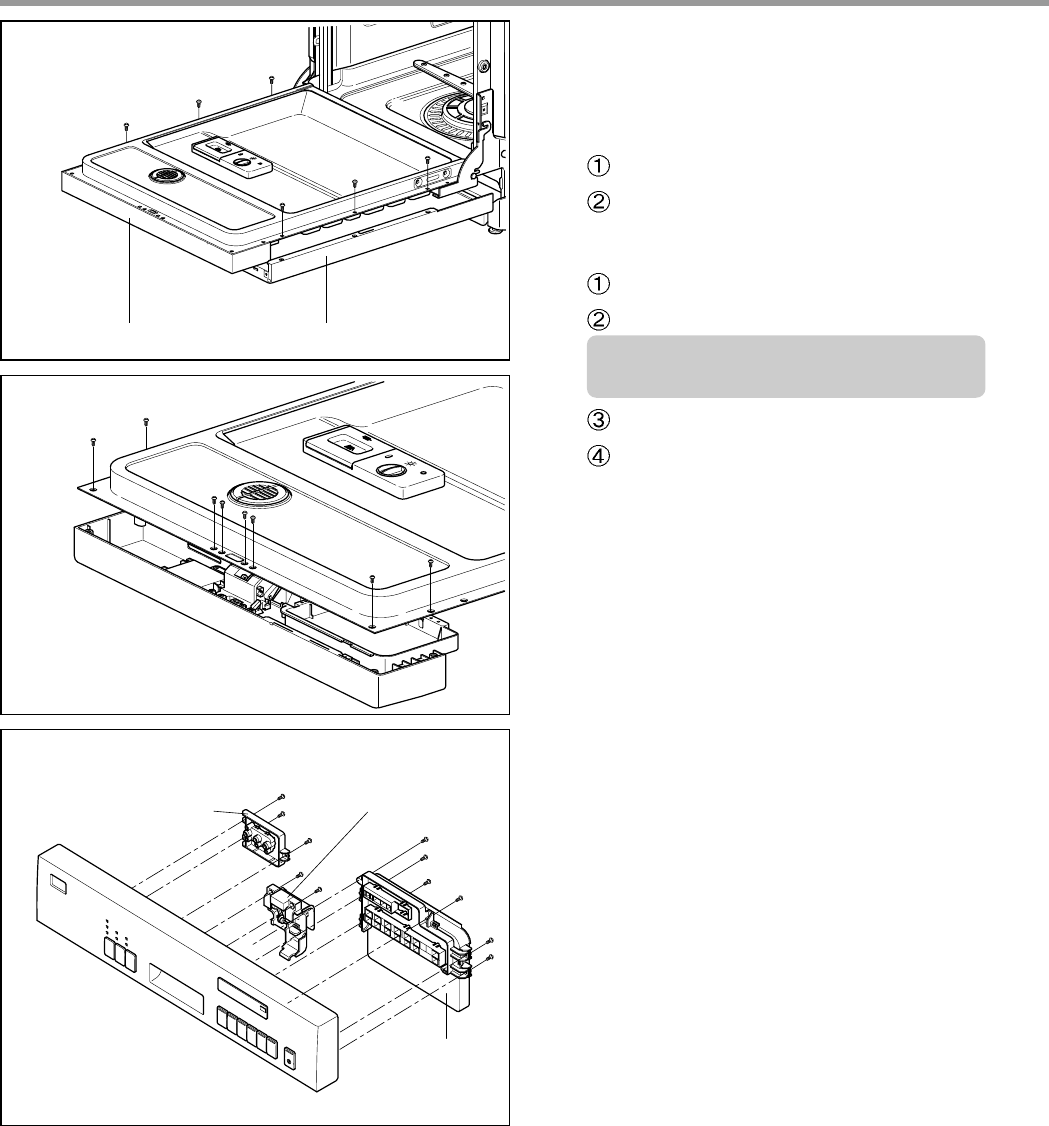 ①
②
①
②
③
④