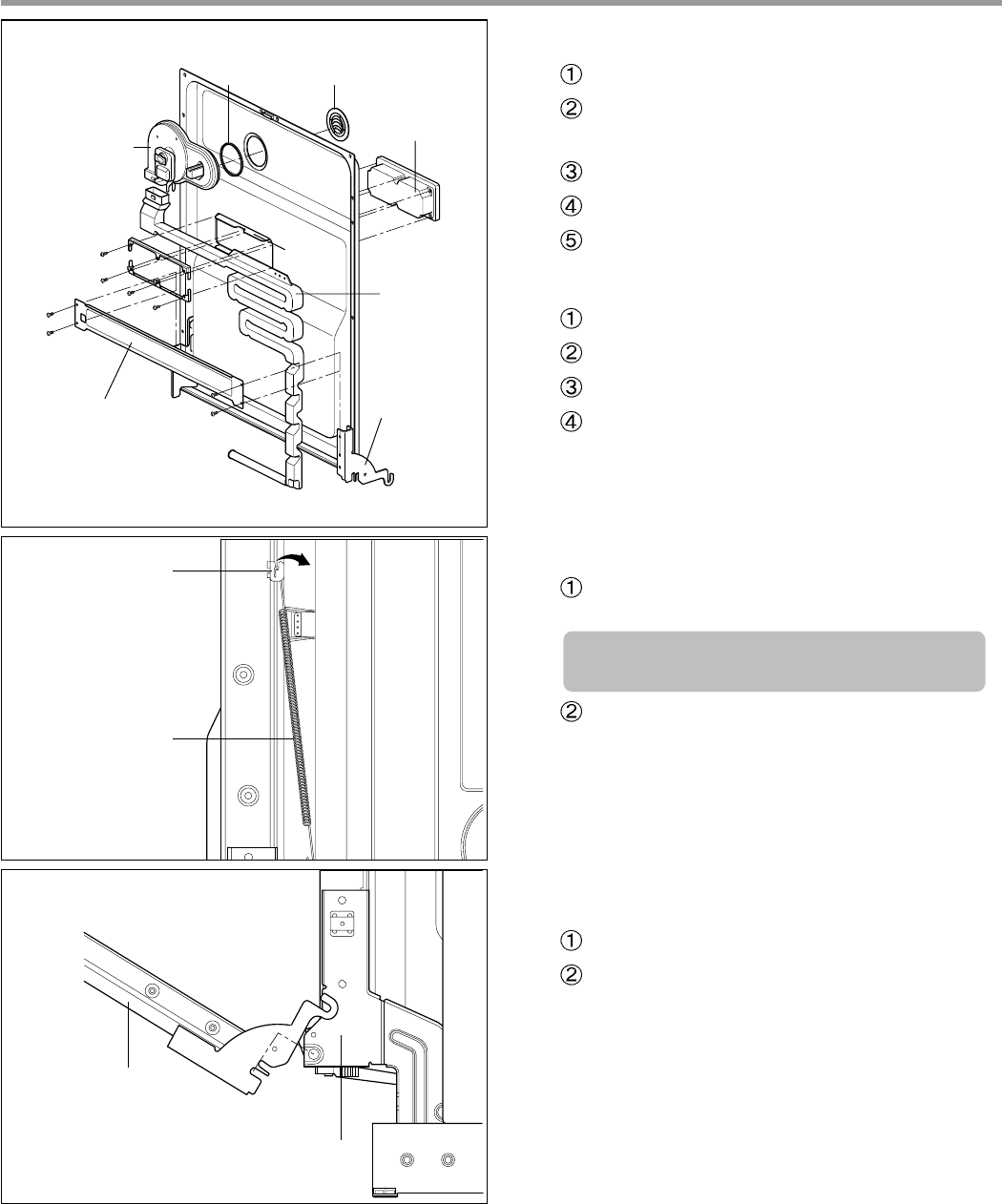 ①
②
③
④
⑤
①
②
③
④
①
②
①
②