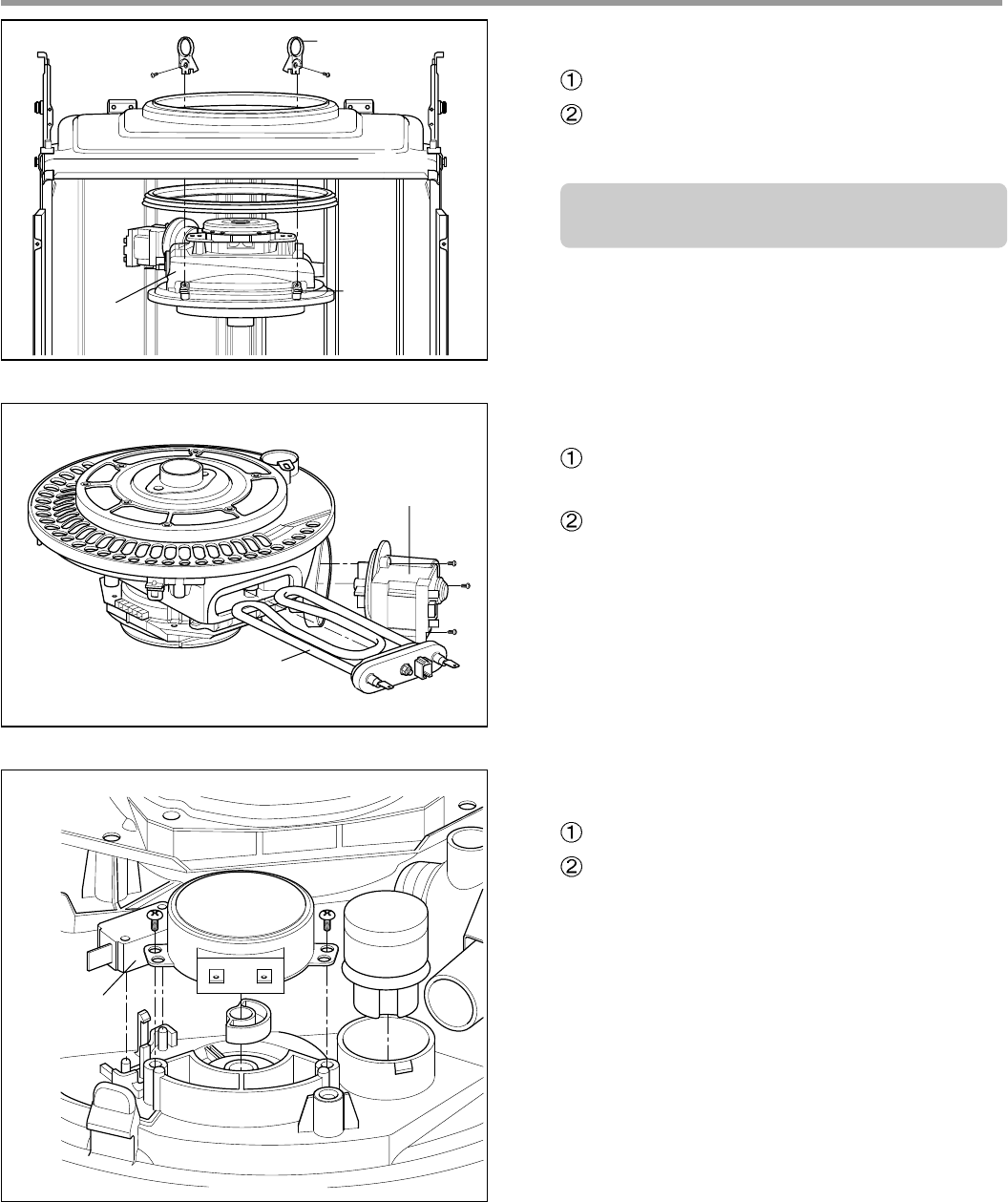 ①
②

①

②

①
②