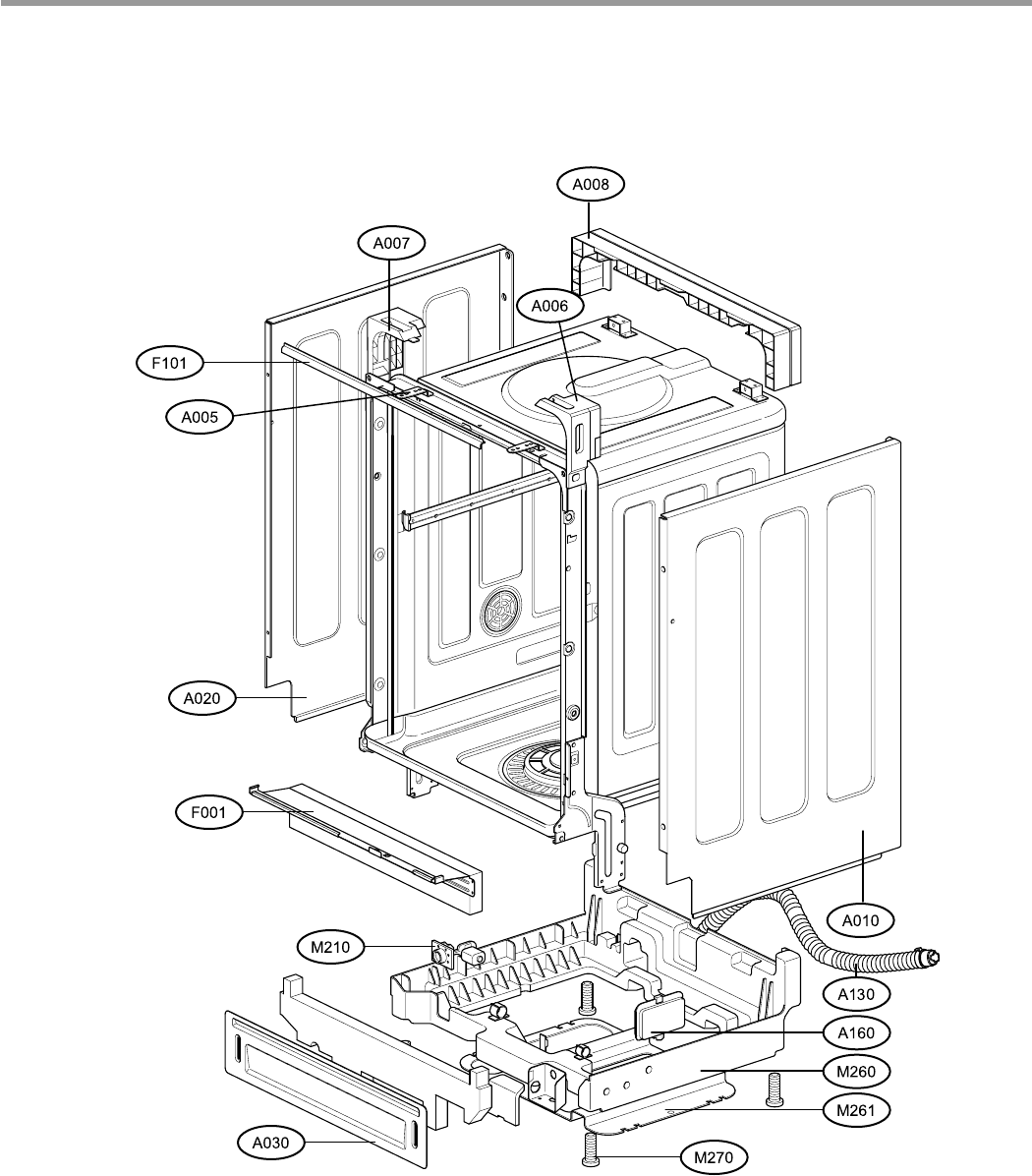 A008
A007
A006
F101
A005
A020
F001
A010
M210
A130
A160
M260
M261
A030
M270