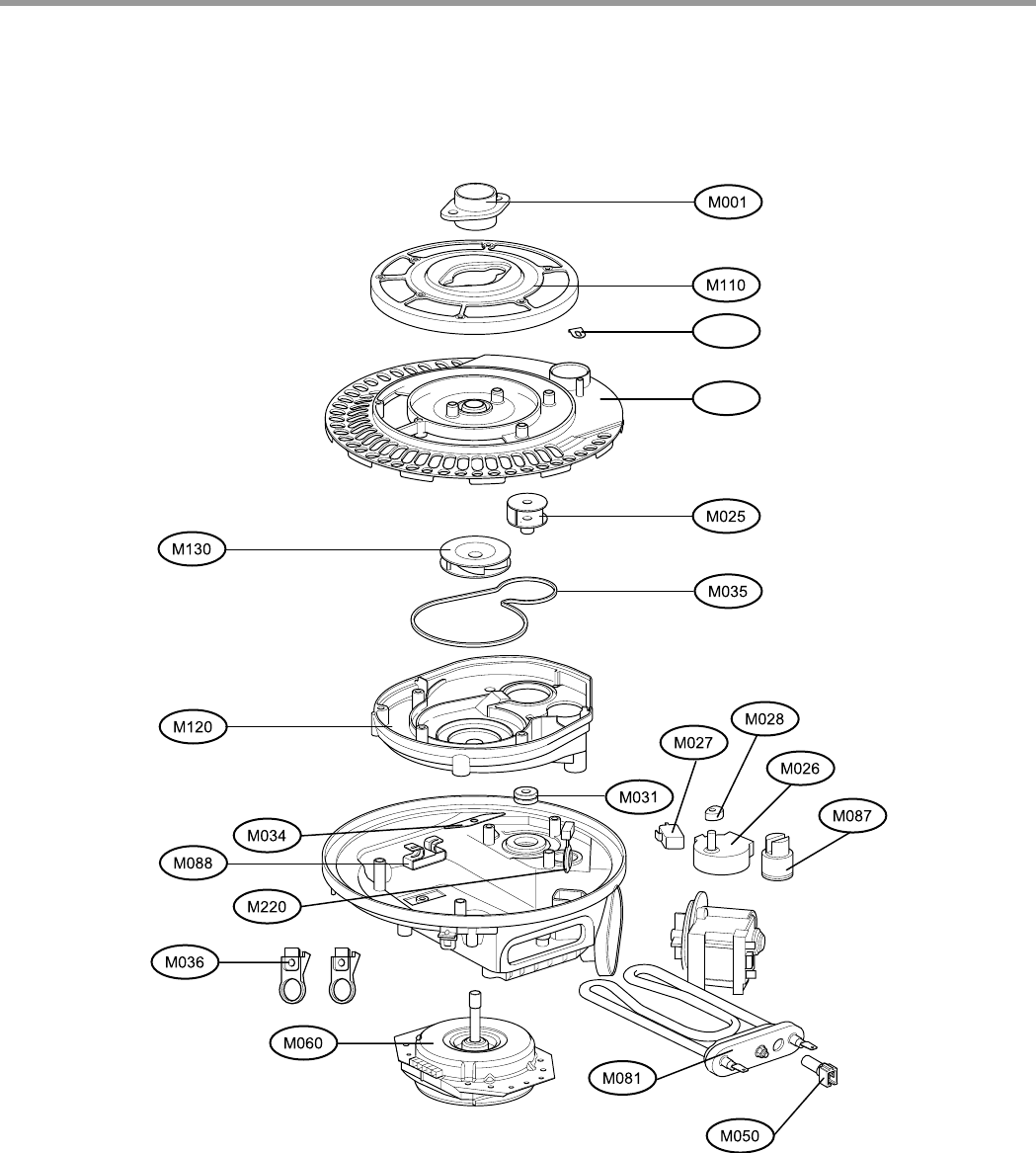 M001
M110
M025
M130
M035
M120
M028
M027
M026
M031
M087
M034
M088
M220
M036
M060
M081
M050