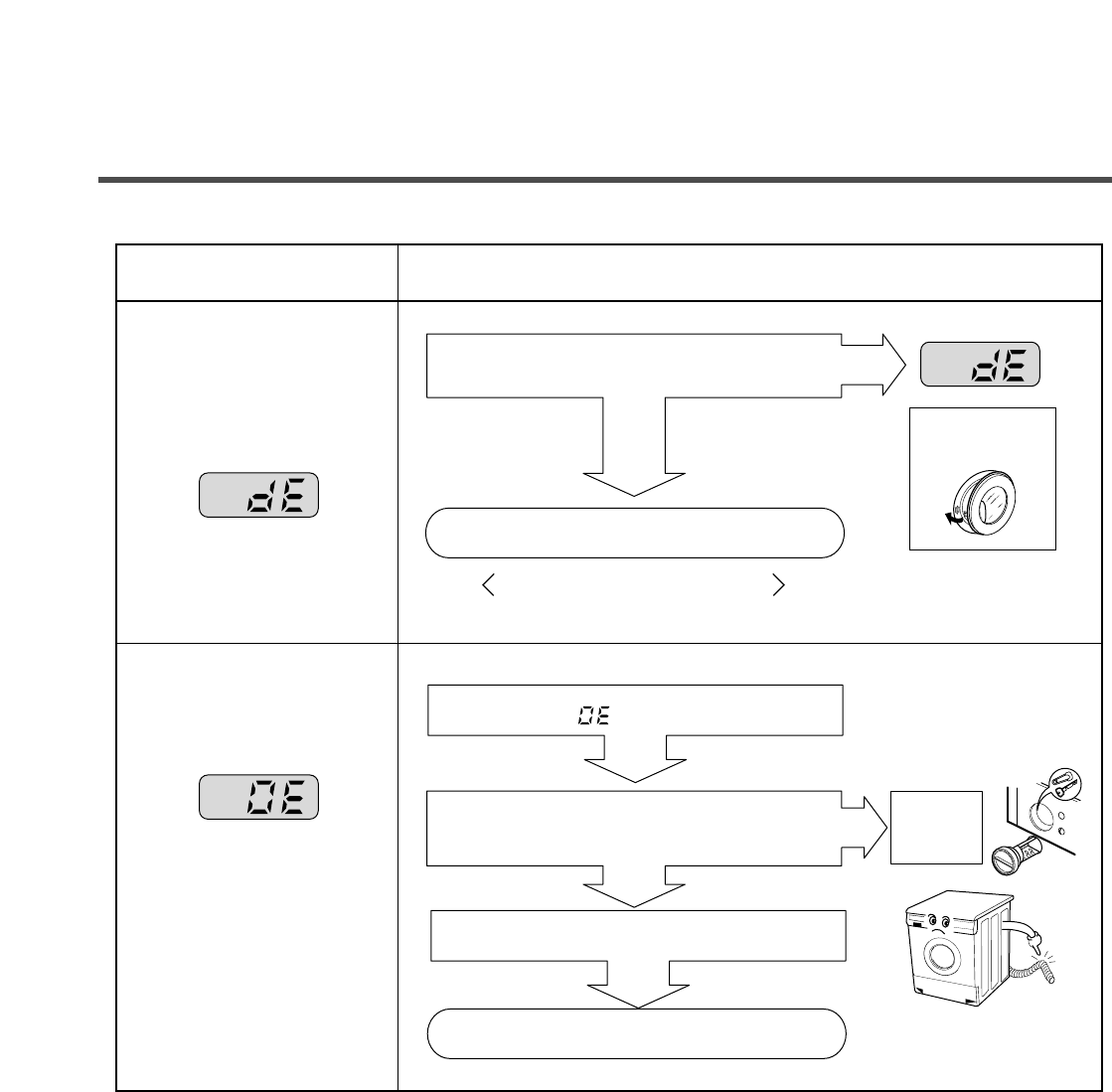 dE

dE

OE

OE