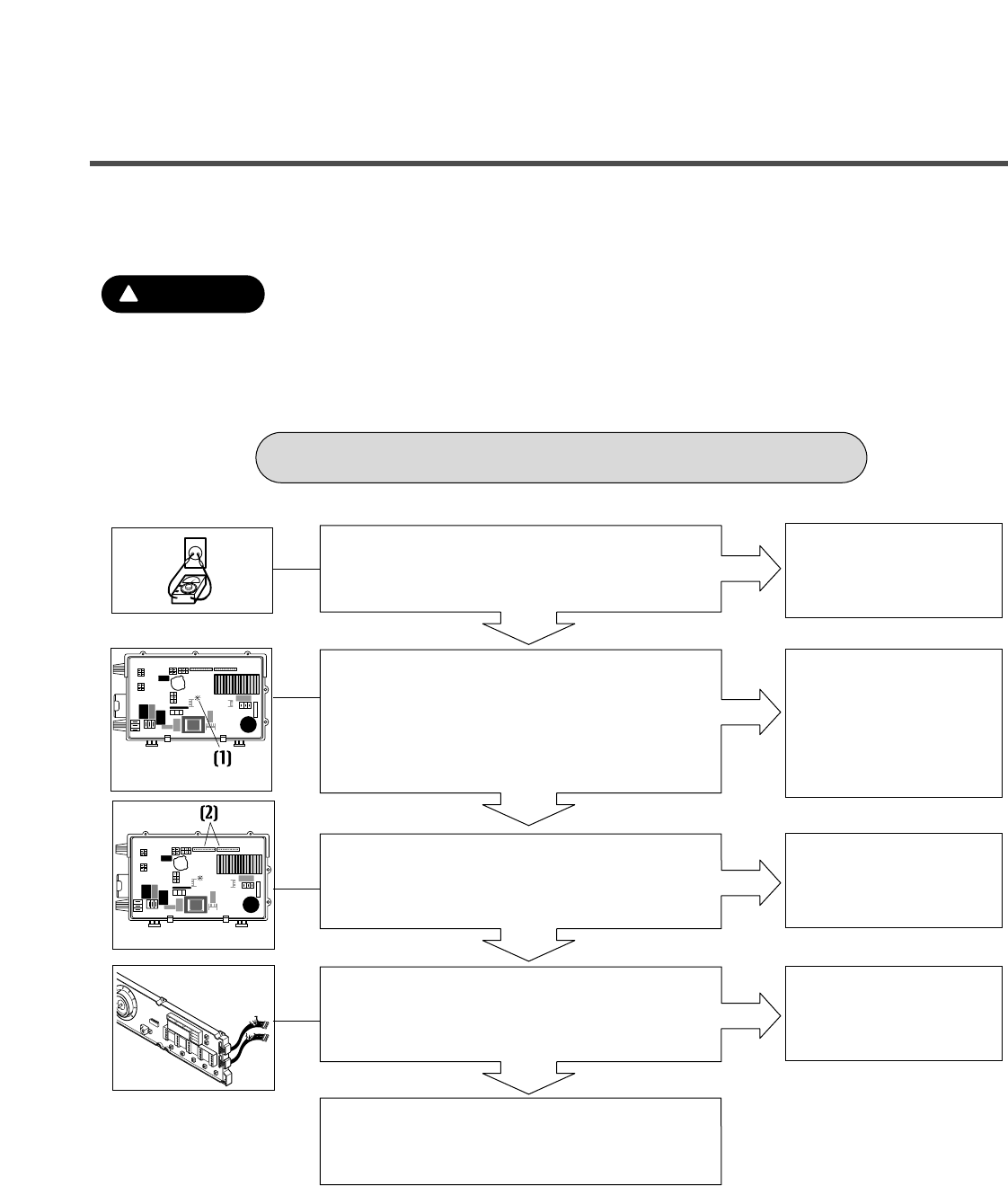 (1)

(2)