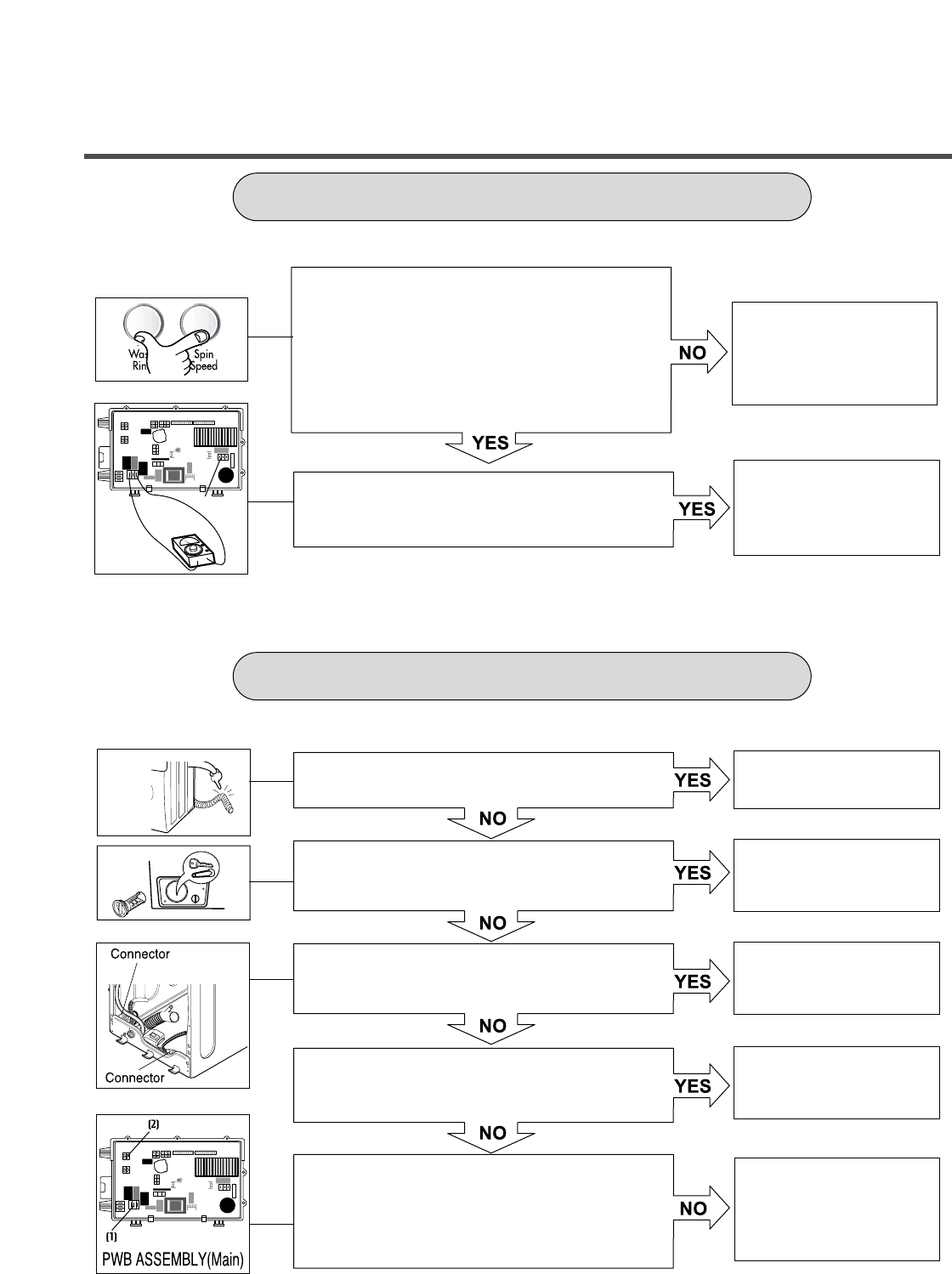 Was
Rin
Spin
Speed

NO

YES

YES

YES

NO

YES

NO

Connector

Connector

YES

NO

YES

NO

(2)

(1)

PWB ASSEMBLY(Main)

NO