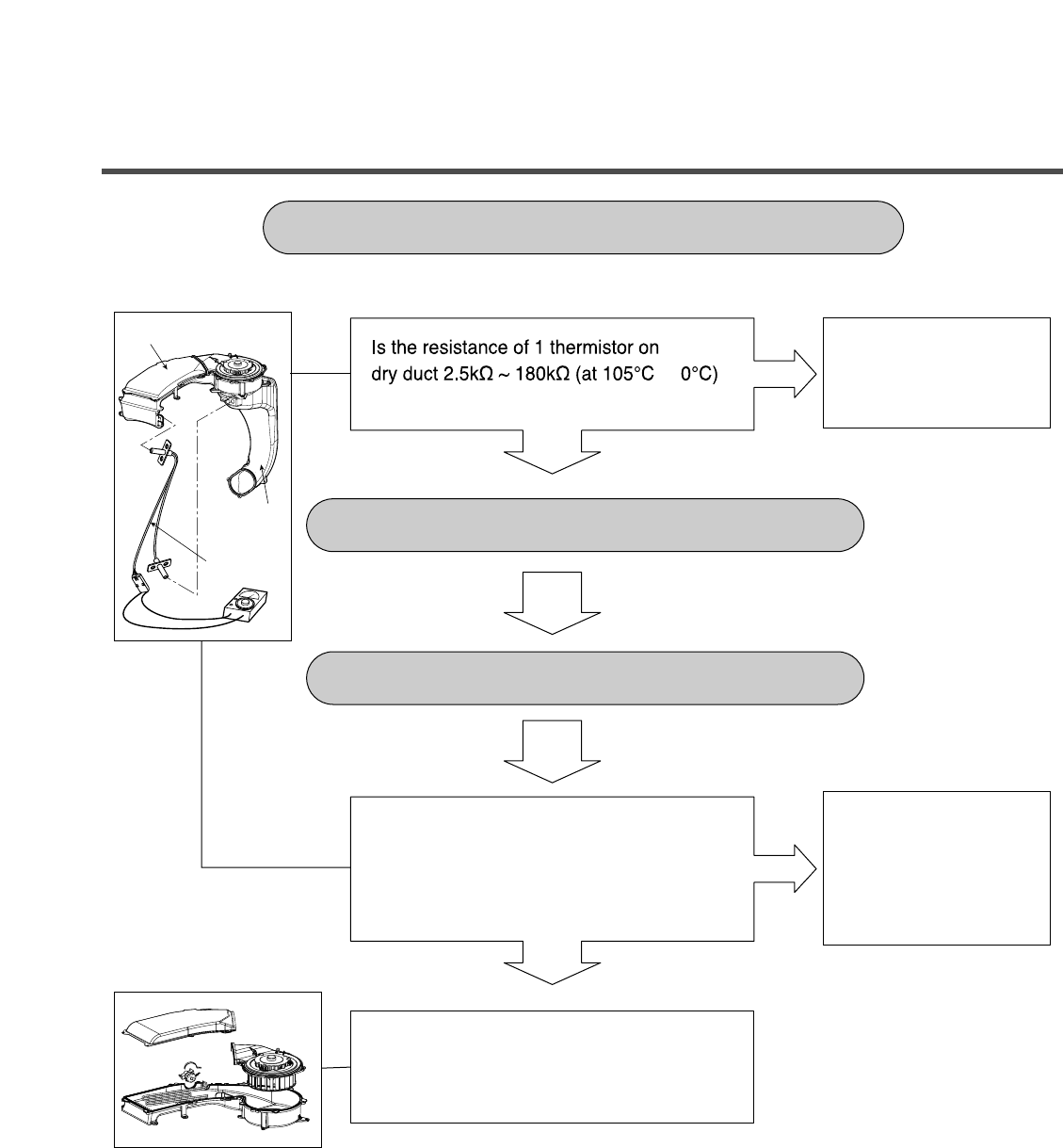 Is the resistance of 1 thermistor on dry duct 2.5kΩ ~ 180kΩ (at 105°C 0°C)