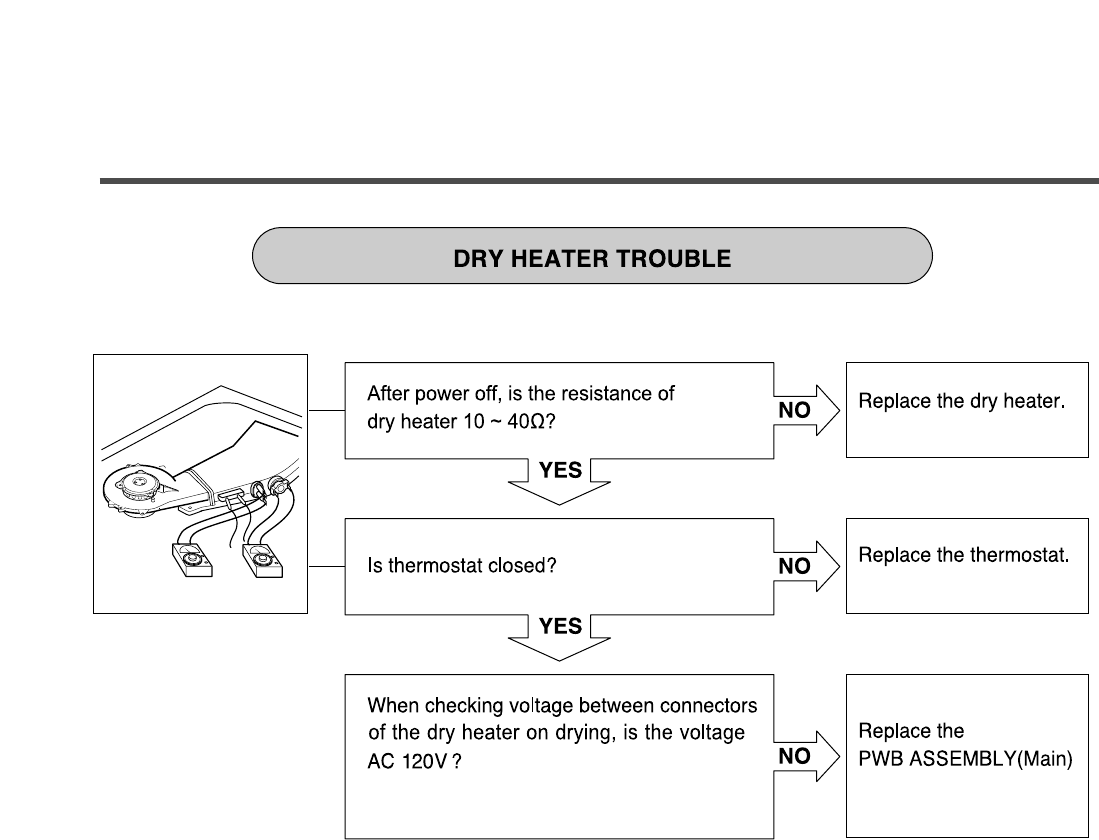 DRY HEATER TROUBLE

After power off, is the resistance of dry heater 10 ~ 40Ω?

NO

Replace the dry heater.

YES

Is thermostat closed?

NO

Replace the thermostat.

YES

When checking voltage between connectors of the dry heater on drying, is the voltage AC 120V ?

NO

Replace the PWB ASSEMBLY(Main)