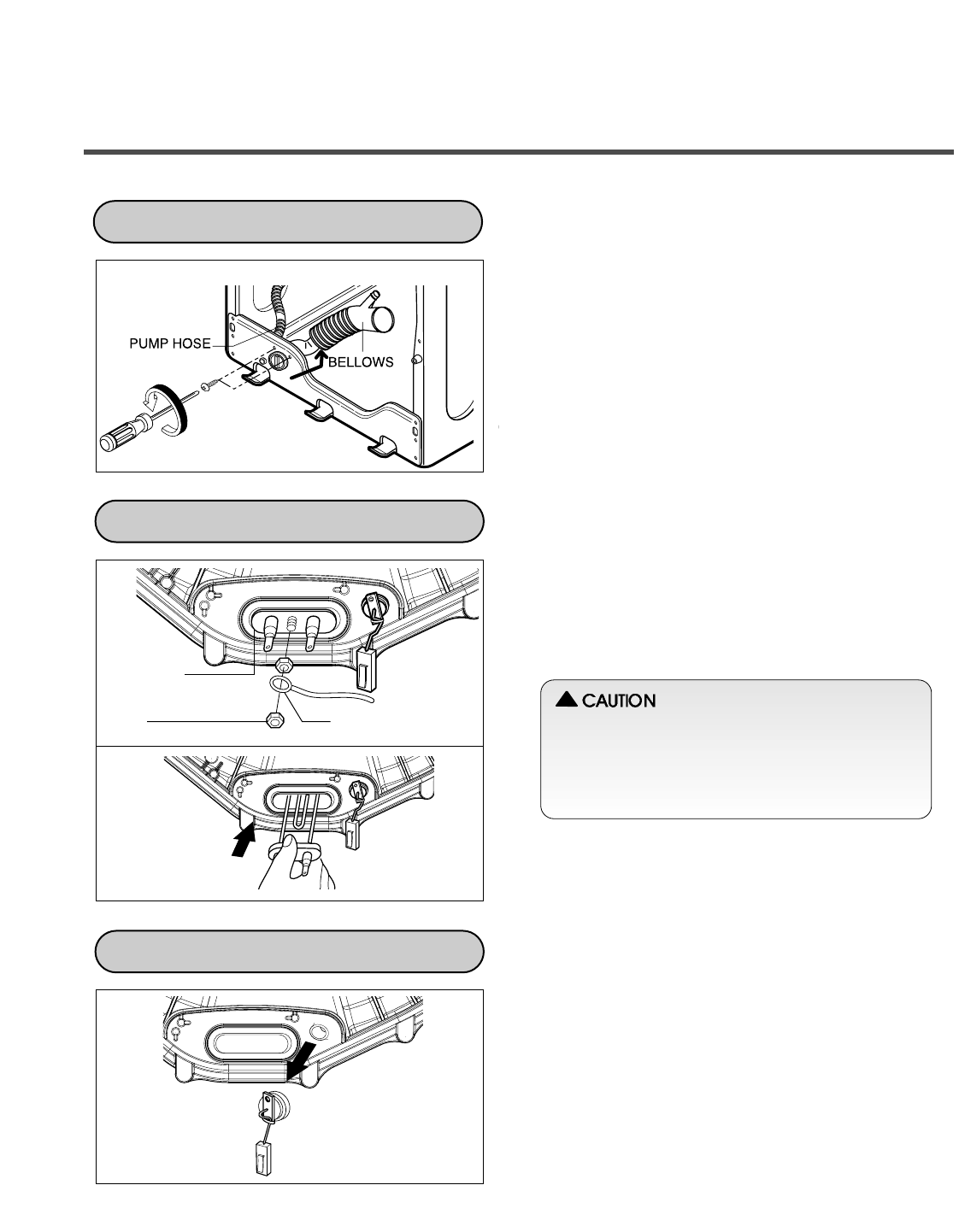 PUMP HOSE

BELLOWS

CAUTION