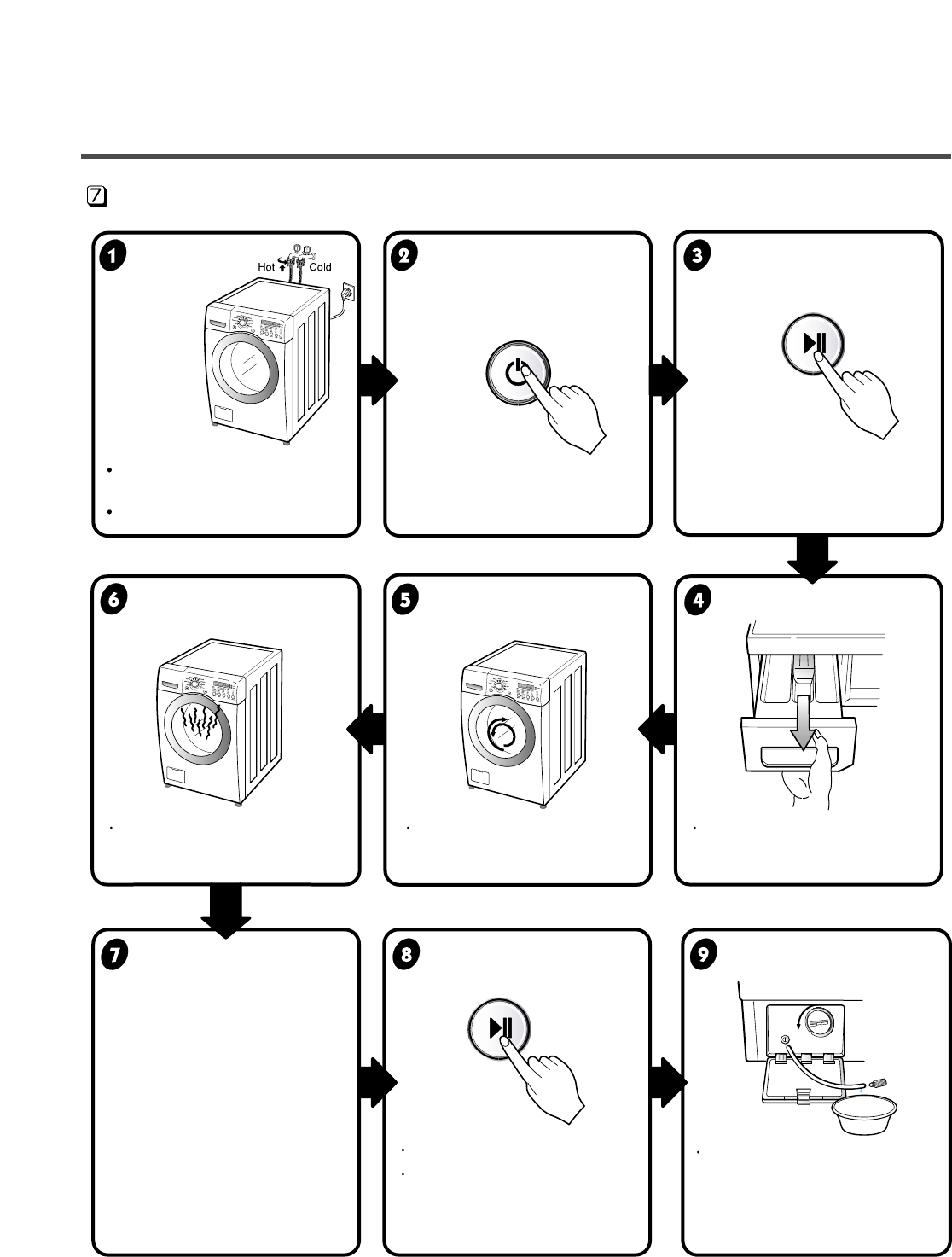 7

1

Hot Cold

2

3

6

5

4

7

8

9