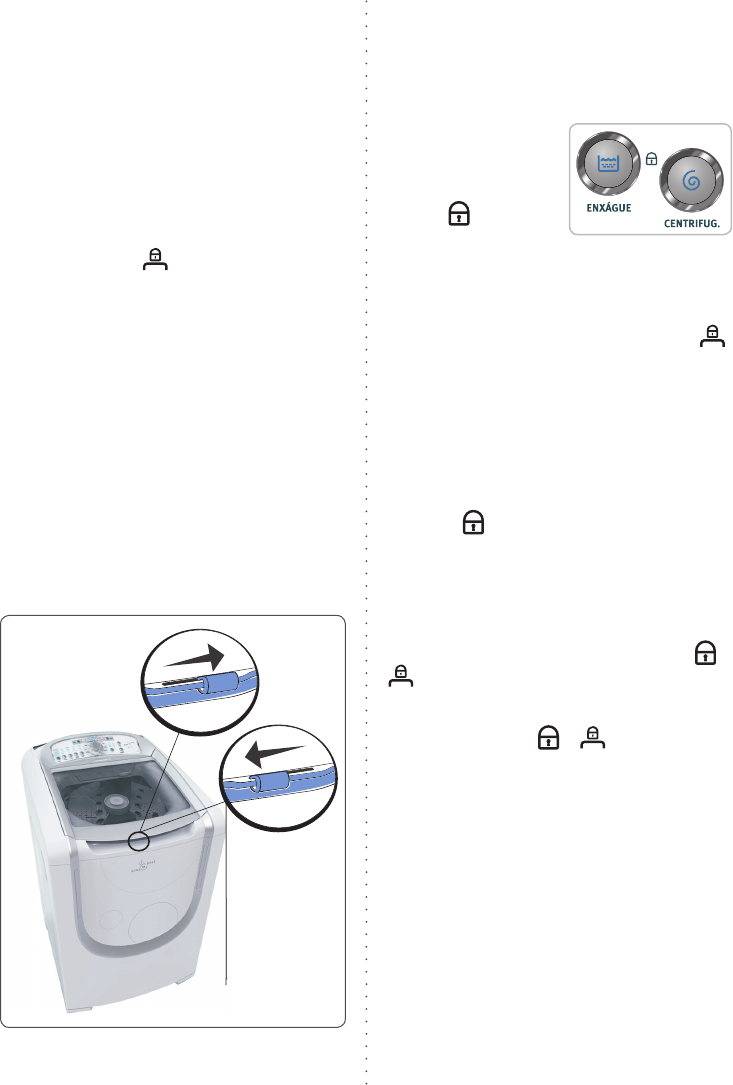 ENXÁGUE

CENTRIFUG.