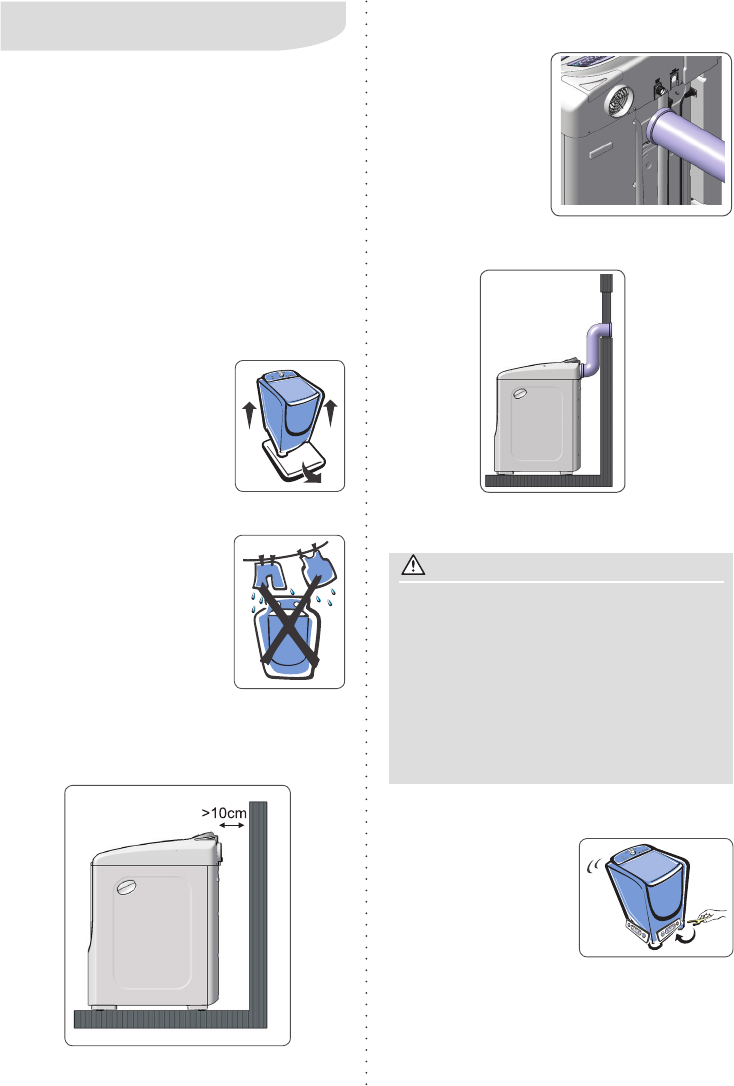 >10cm