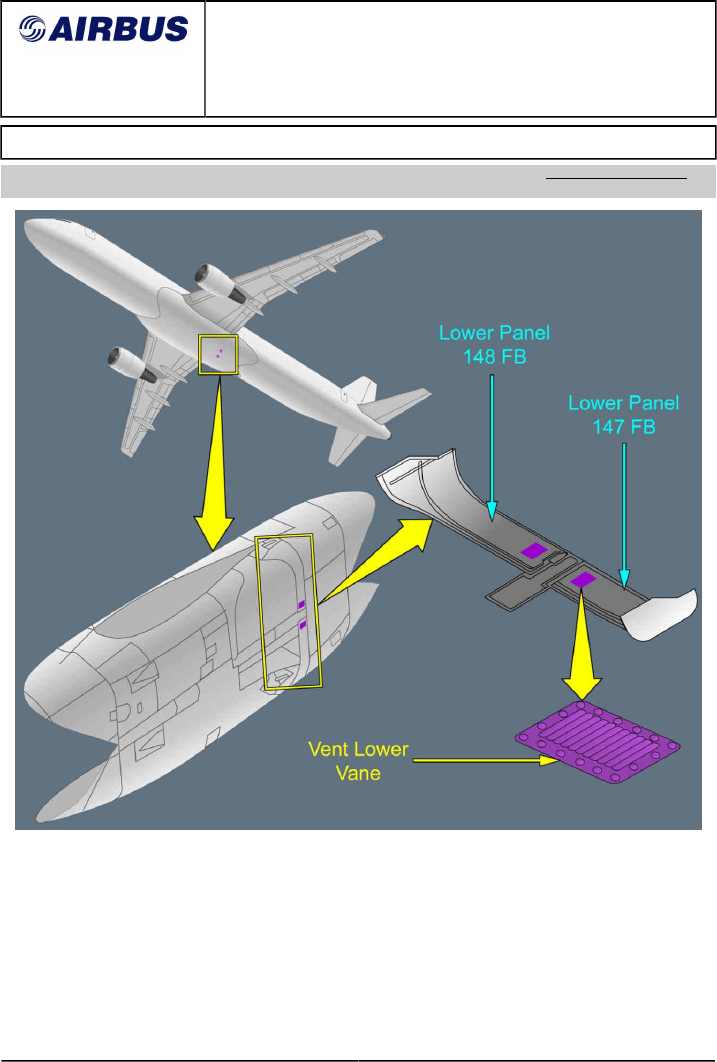 AIRBUS

Lower Panel
148 FB

Lower Panel
147 FB

Vent Lower
Vane