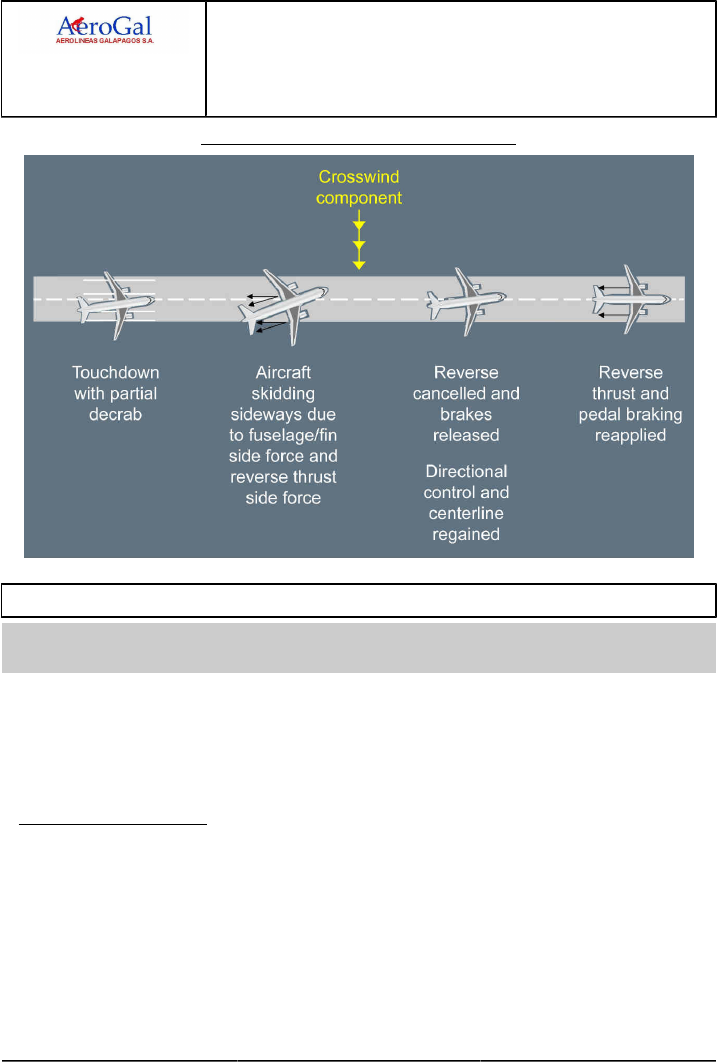 AeroGal
AEROLINEAS GALAPAGOS S.A.

Crosswind component

Touchdown with partial decrab

Aircraft skidding sideways due to fuselage/fin side force and reverse thrust side force

Reverse cancelled and brakes released

Directional control and centerline regained

Reverse thrust and pedal braking reapplied