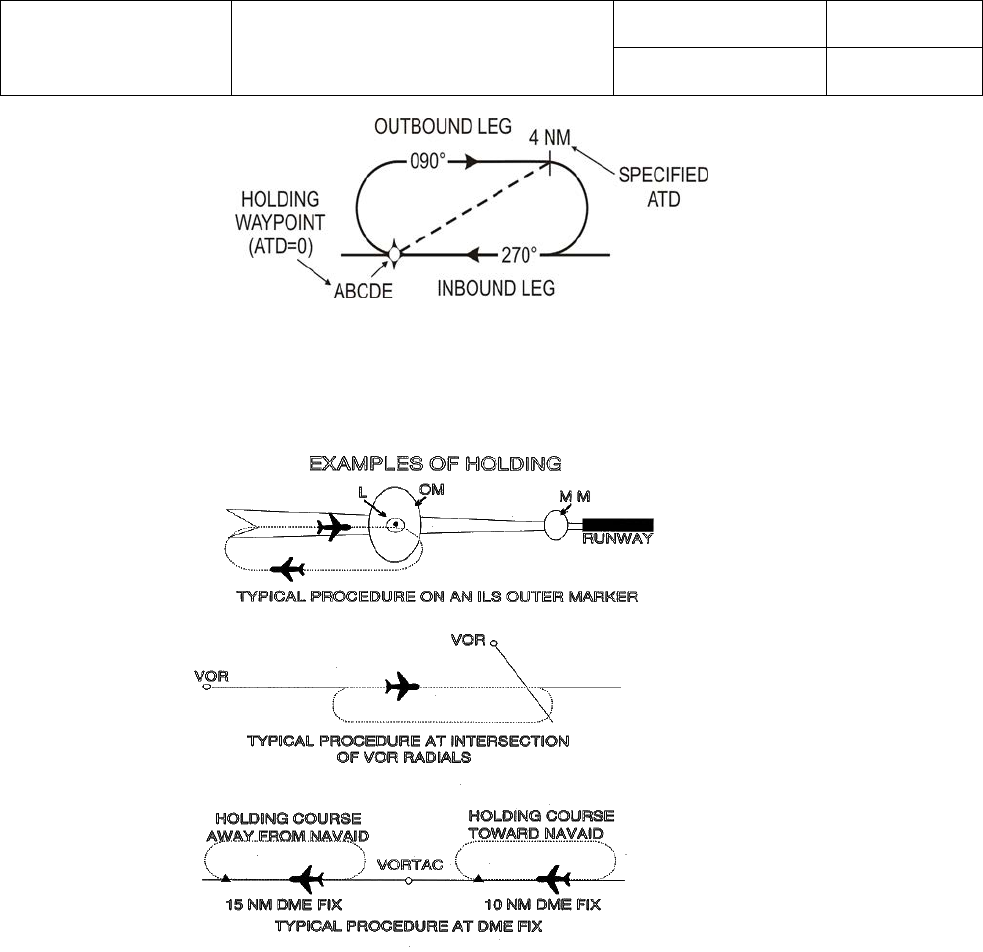 OUTBOUND LEG
4 NM
090°
SPECIFIED ATD
HOLDING WAYPOINT (ATD=0)
270°
ABCDE
INBOUND LEG

EXAMPLES OF HOLDING
L
OM
M M
RUNWAY
TYPICAL PROCEDURE ON AN ILS OUTER MARKER

VOR
VOR
TYPICAL PROCEDURE AT INTERSECTION OF VOR RADIALS

HOLDING COURSE AWAY FROM NAVAID
HOLDING COURSE TOWARD NAVAID
VORTAC
15 NM DME FIX
10 NM DME FIX
TYPICAL PROCEDURE AT DME FIX