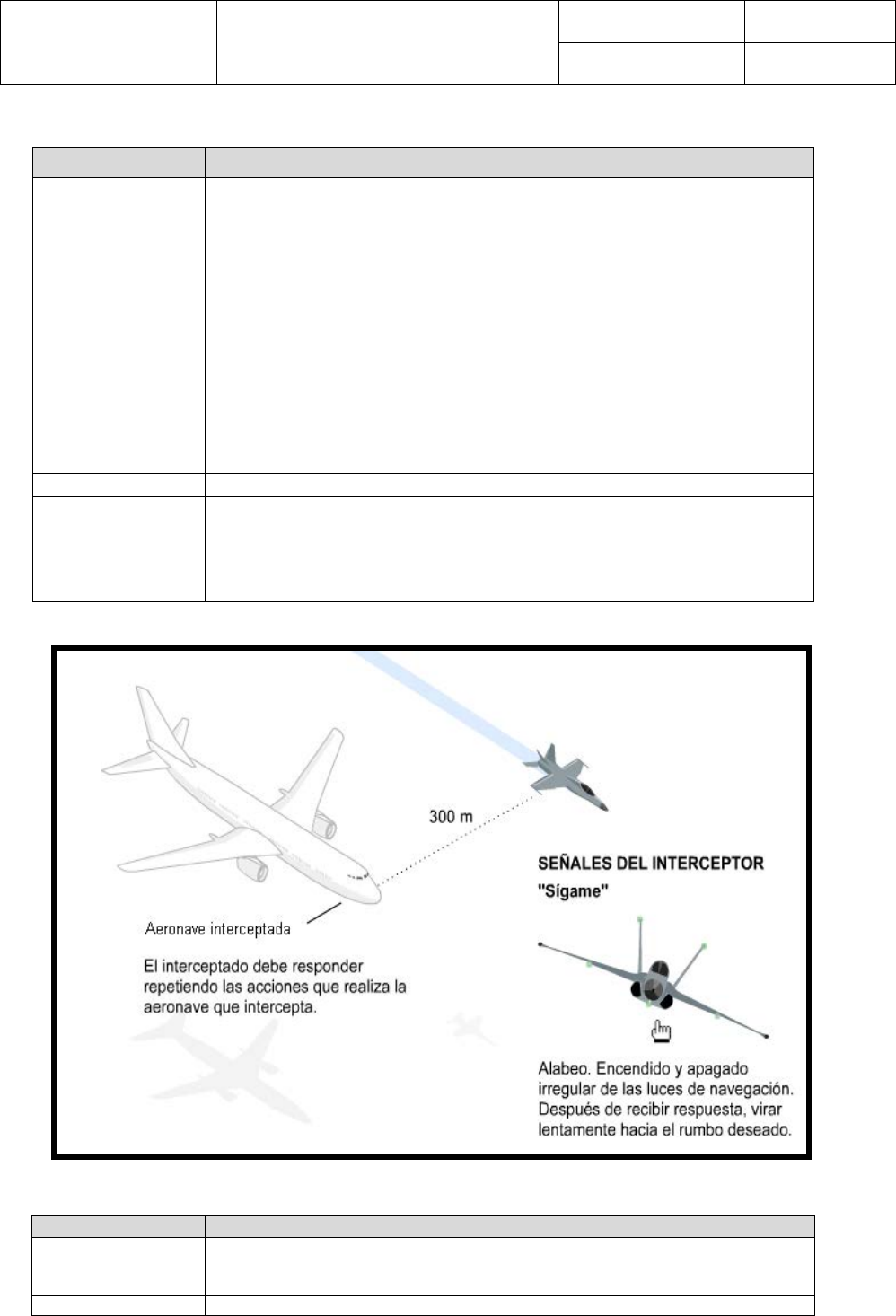 300 m

SEÑALES DEL INTERCEPTOR

"Sígame"

Aeronave interceptada

El interceptado debe responder repetiendo las acciones que realiza la aeronave que intercepta.

Alabeo. Encendido y apagado irregular de las luces de navegación. Después de recibir respuesta, virar lentamente hacia el rumbo deseado.