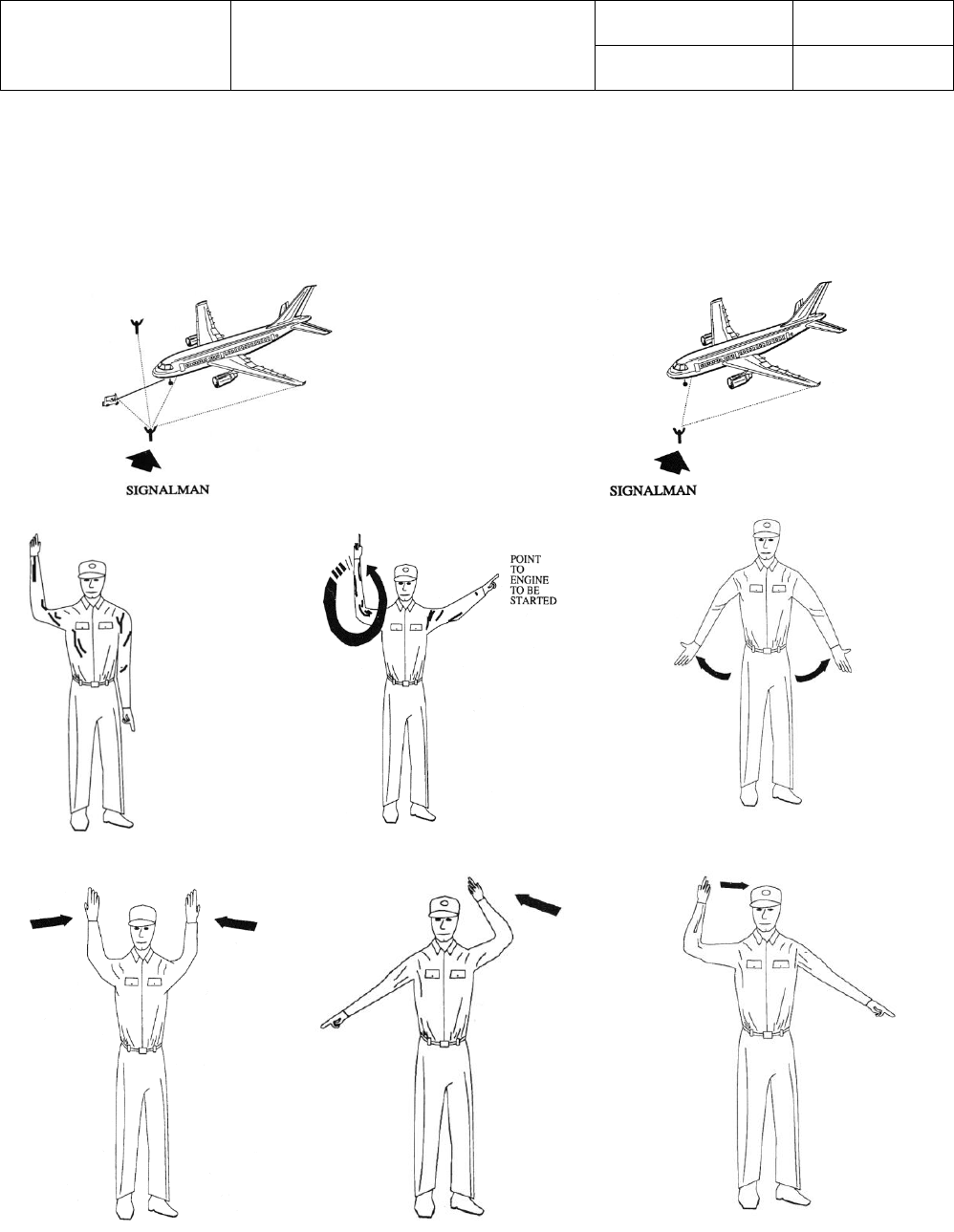 SIGNALMAN

SIGNALMAN

POINT TO ENGINE TO BE STARTED