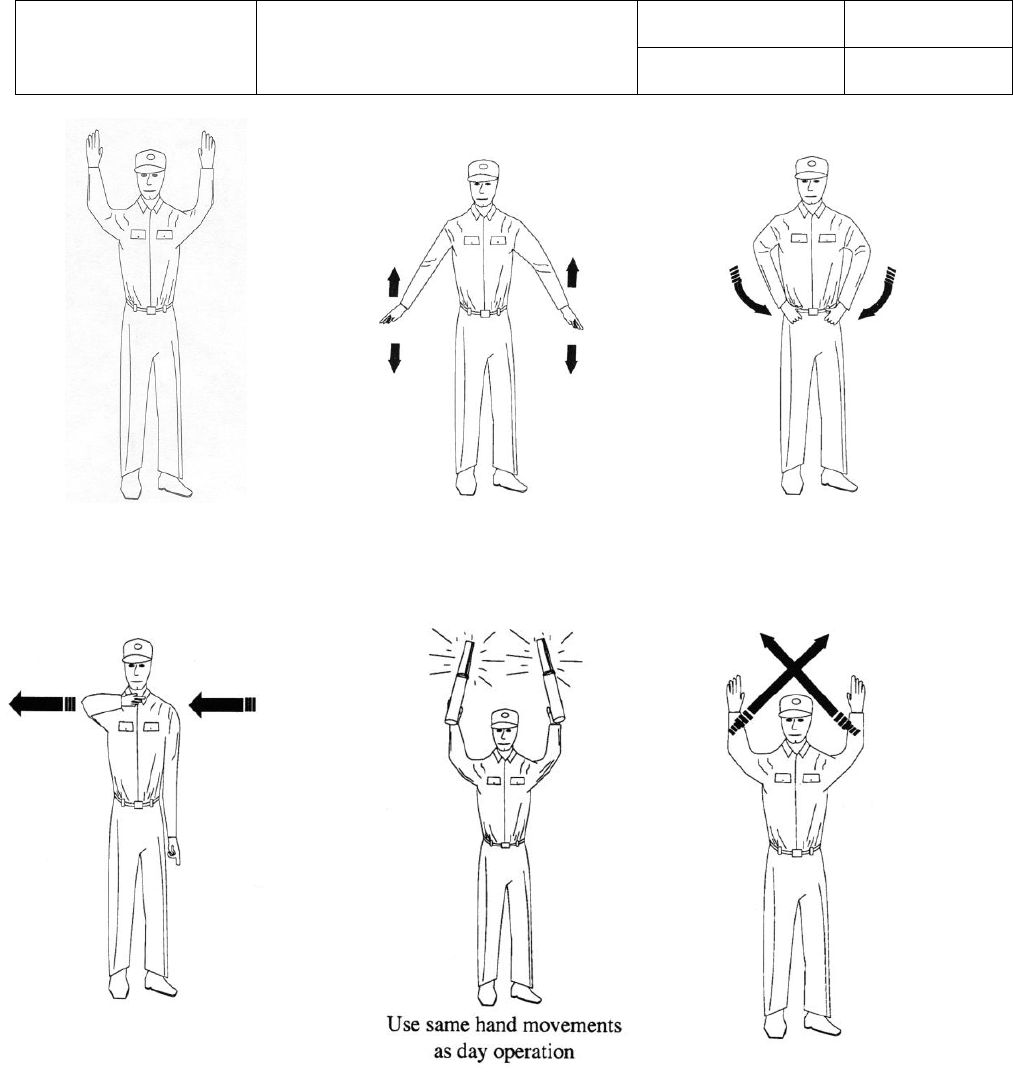 Use same hand movements as day operation