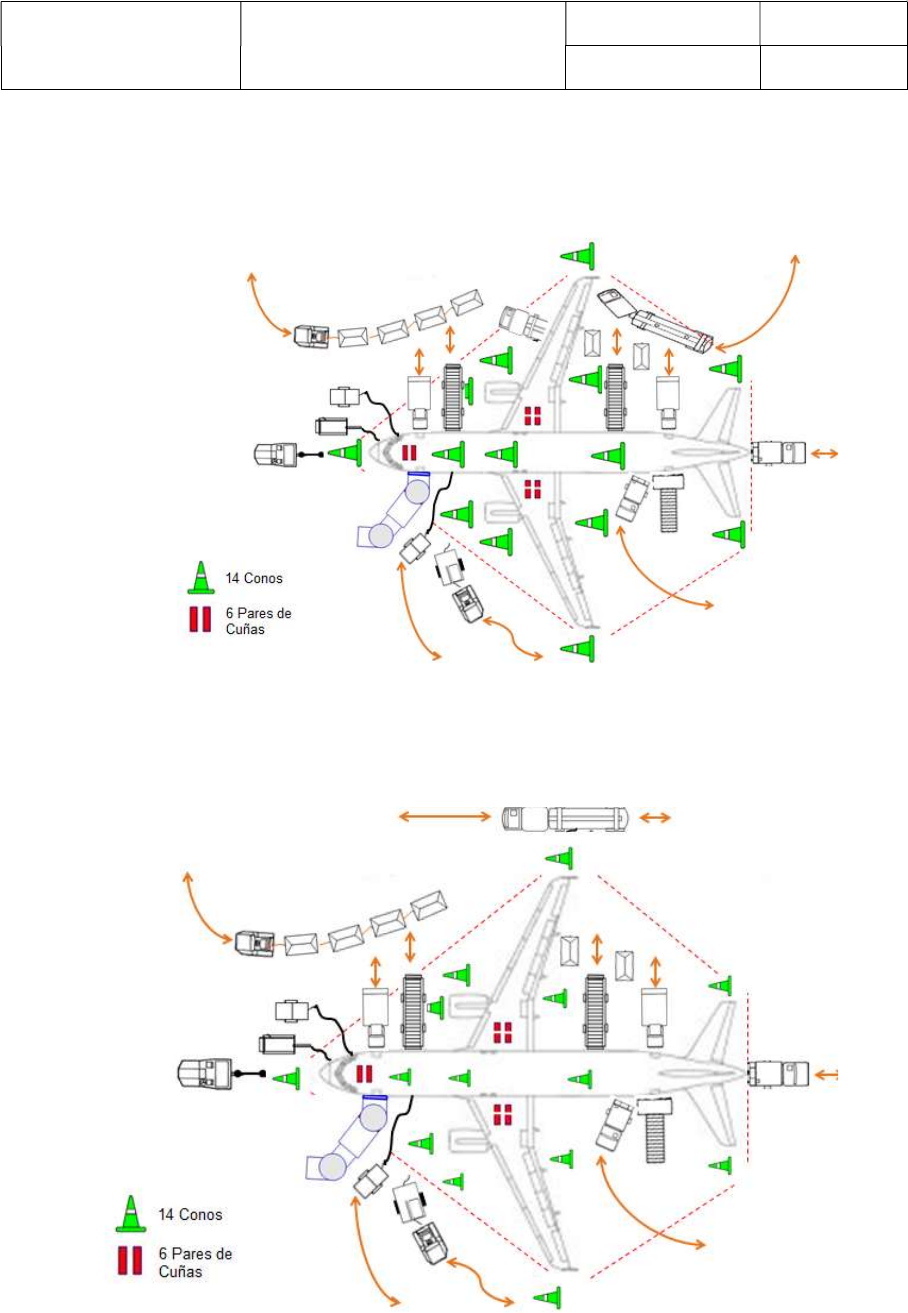 14 Conos

6 Pares de Cuñas

14 Conos

6 Pares de Cuñas