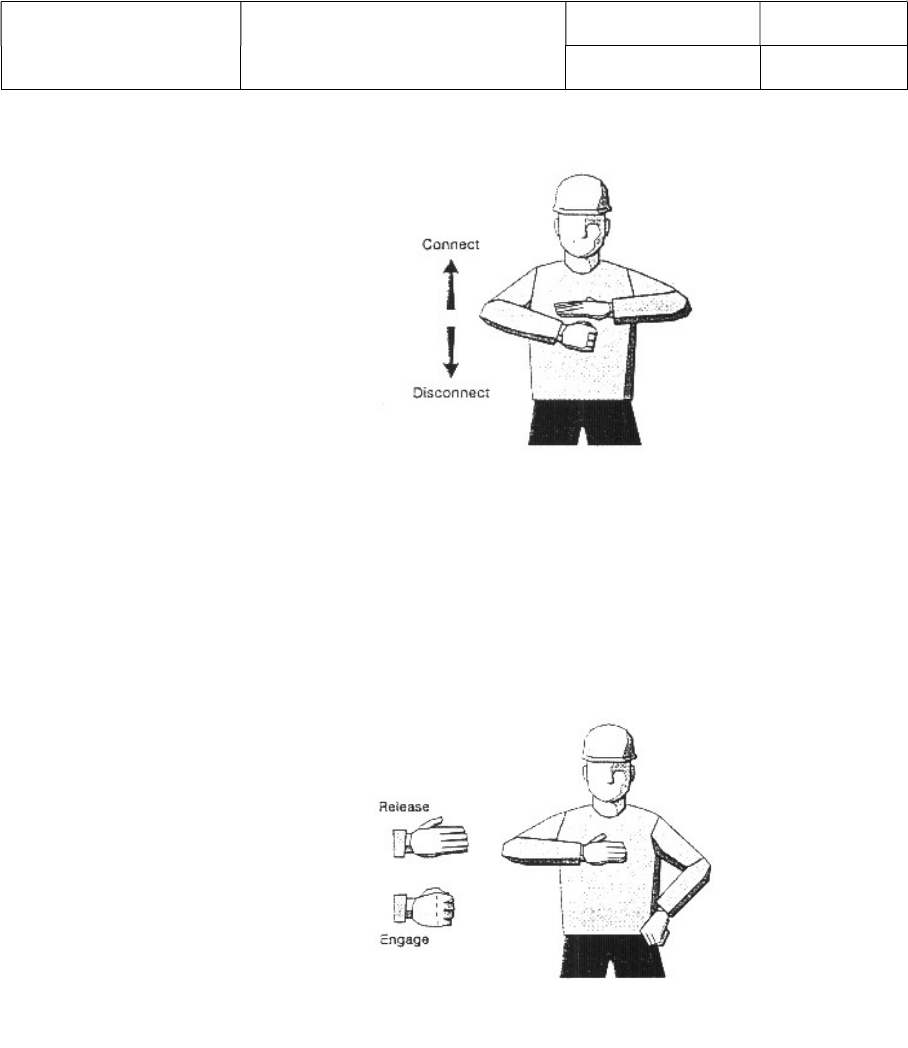 Connect

Disconnect

Release

Engage