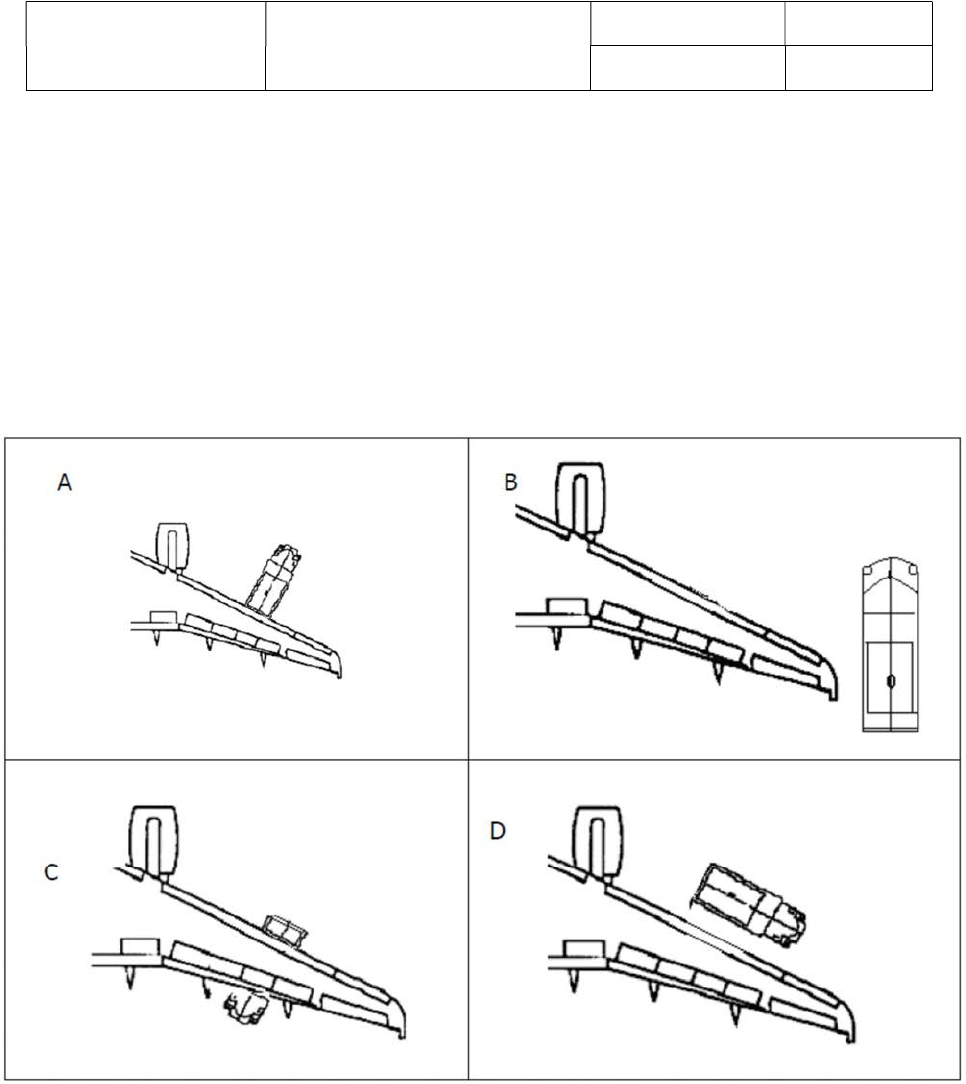 A

B

C

D