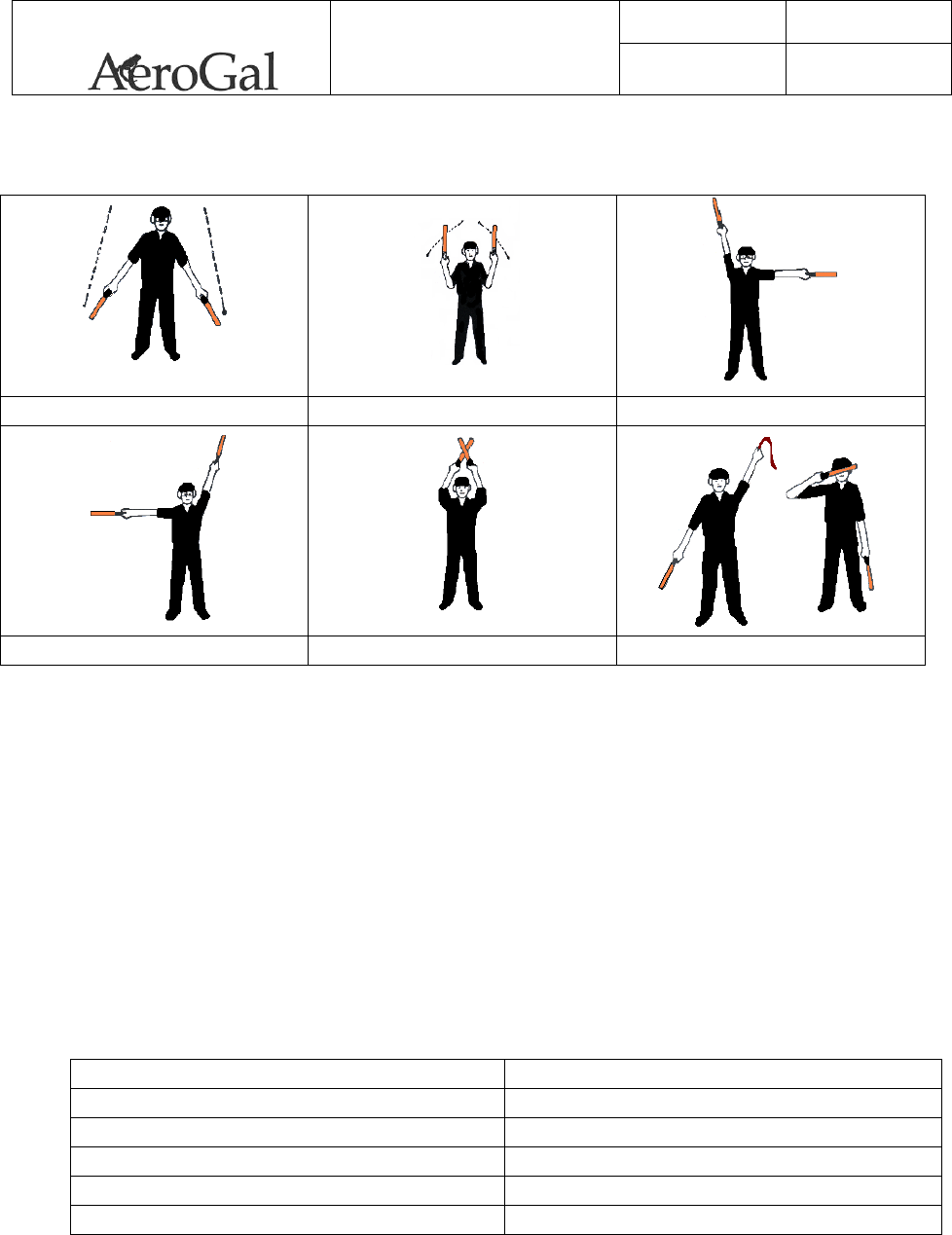 AeroGal