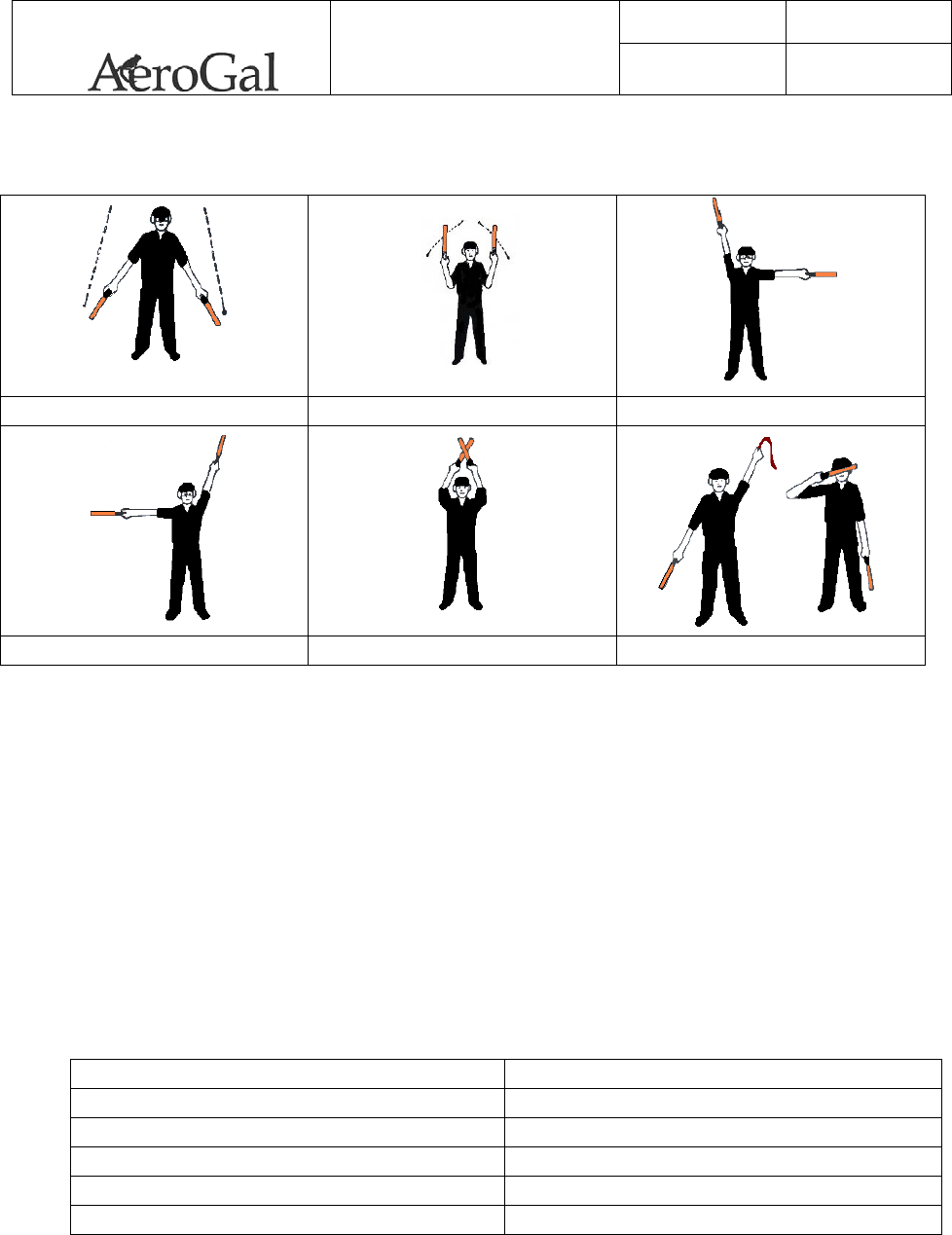 AeroGal