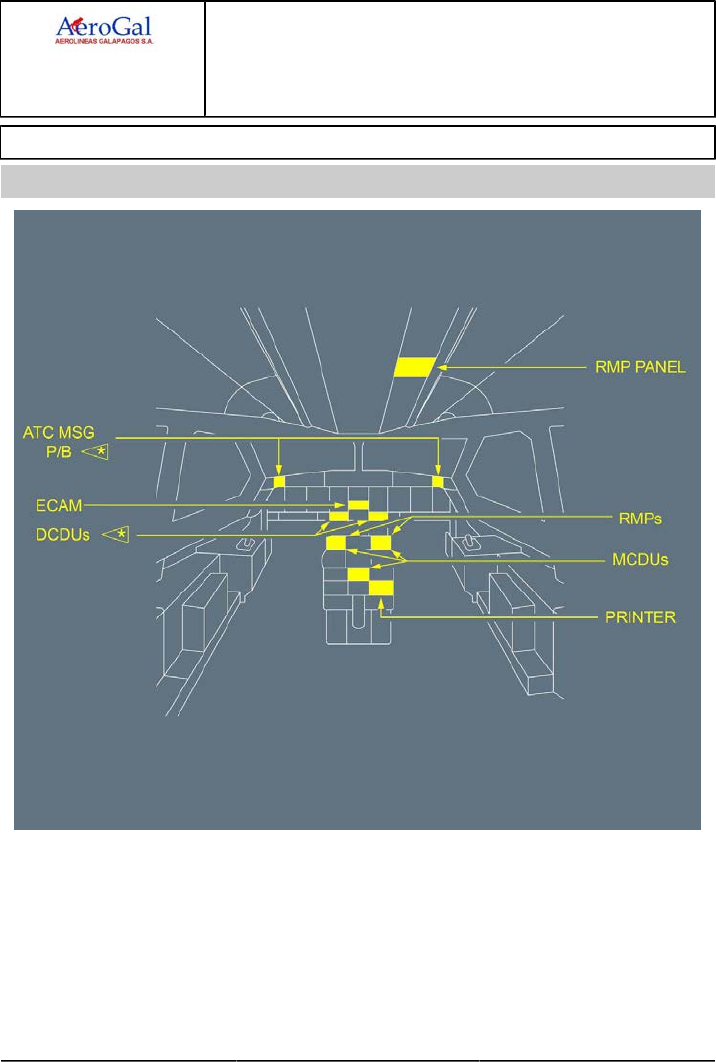 AeroGal
AEROLINEAS GALAPAGOS S.A.

RMP PANEL

ATC MSG P/B *

ECAM

DCDUs *

RMPs

MCDUs

PRINTER