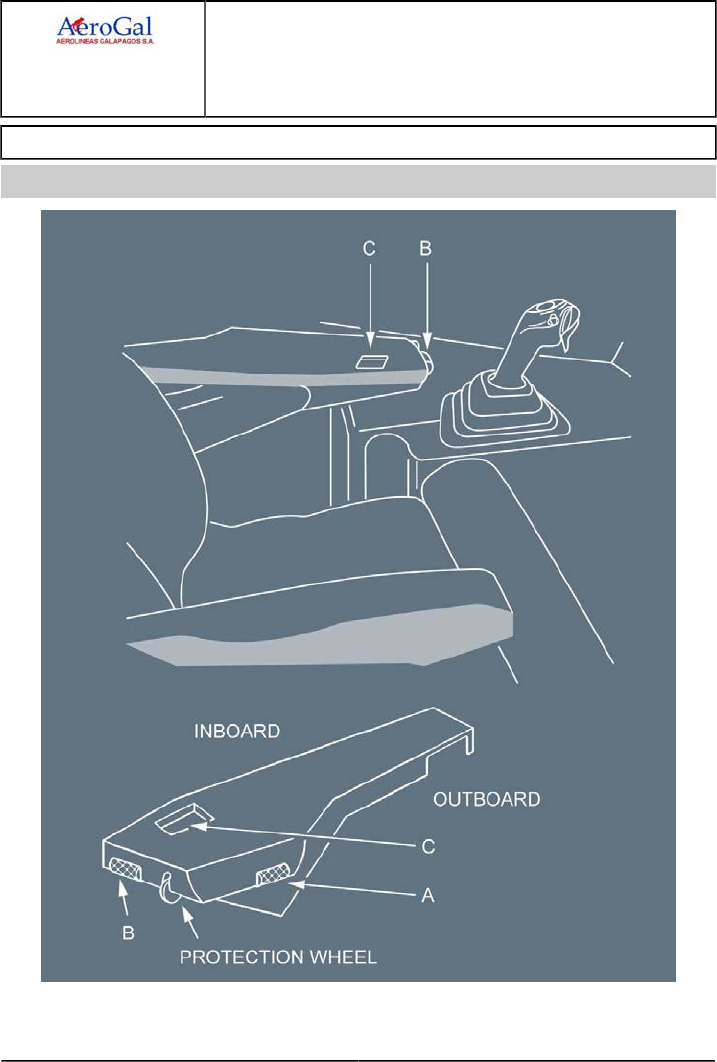 AeroGal
AEROLINEAS GALAPAGOS S.A.

C
B

INBOARD
OUTBOARD
C
A
B
PROTECTION WHEEL