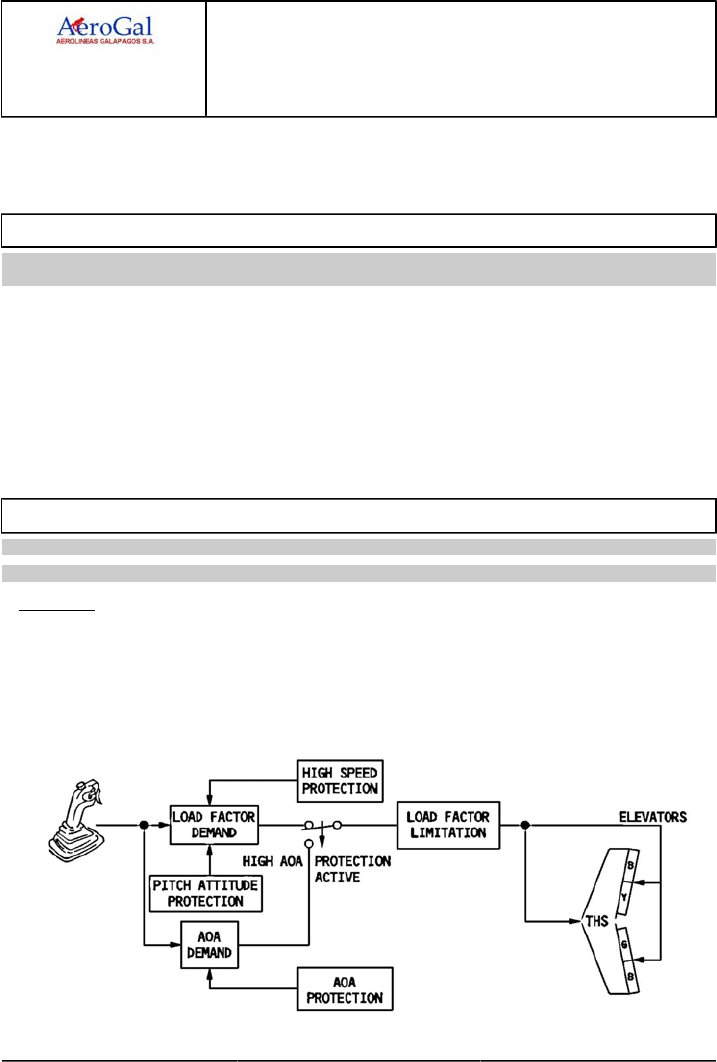 AeroGal
AEROLINEAS GALAPAGOS S.A.

HIGH SPEED PROTECTION

LOAD FACTOR DEMAND

LOAD FACTOR LIMITATION

ELEVATORS

HIGH AOA

PROTECTION ACTIVE

PITCH ATTITUDE PROTECTION

AOA DEMAND

AOA PROTECTION

THS

B

Y

G

B