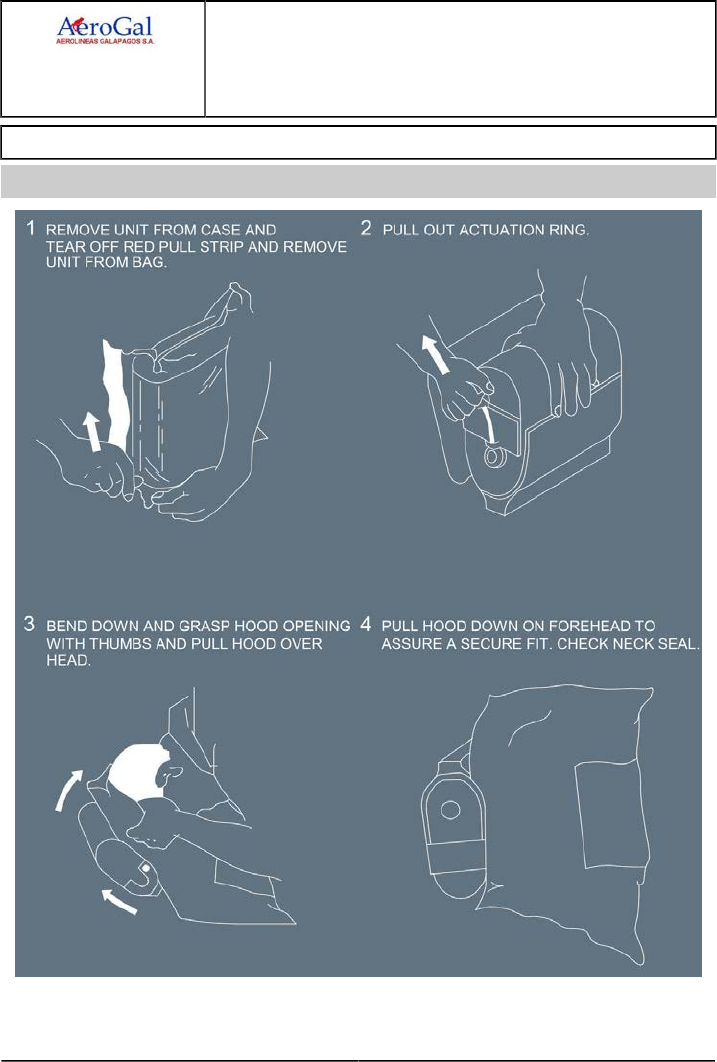 AeroGal
AEROLINEAS GALAPAGOS S.A.

1 REMOVE UNIT FROM CASE AND TEAR OFF RED PULL STRIP AND REMOVE UNIT FROM BAG.

2 PULL OUT ACTUATION RING.

3 BEND DOWN AND GRASP HOOD OPENING WITH THUMBS AND PULL HOOD OVER HEAD.

4 PULL HOOD DOWN ON FOREHEAD TO ASSURE A SECURE FIT. CHECK NECK SEAL.